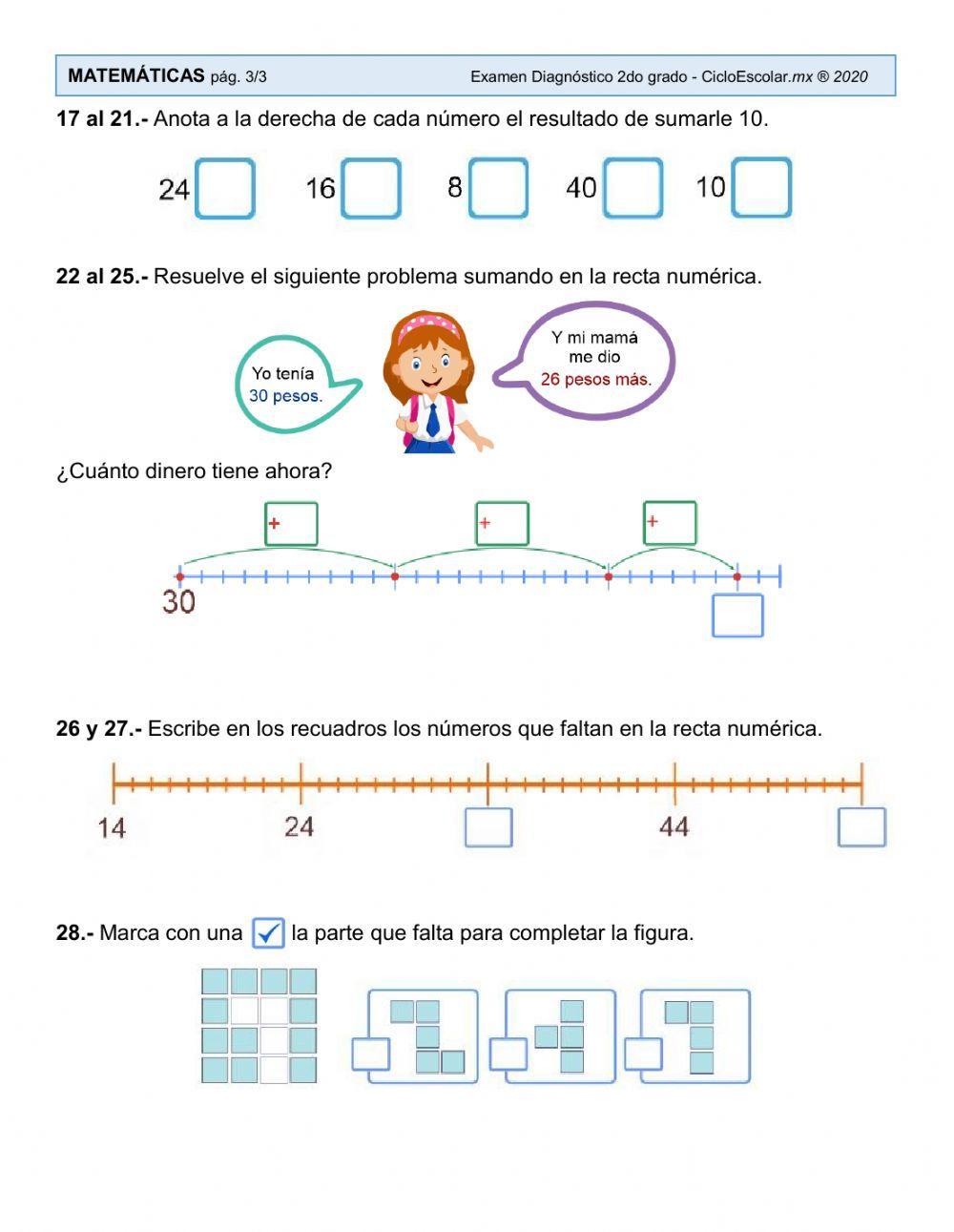 MATEMÁTICAS pág. 3/3 Examen Diagnóstico 2do grado - CicloEscolar.mx ® 2020

17 al 21.- Anota a la derecha de cada número el resultado de sumarle 10.

24 16 8 40 10

22 al 25.- Resuelve el siguiente problema sumando en la recta numérica.

Yo tenía 30 pesos.

Y mi mamá me dio 26 pesos más.

¿Cuánto dinero tiene ahora?

+ + +

30

26 y 27.- Escribe en los recuadros los números que faltan en la recta numérica.

14 24 44

28.- Marca con una ✓ la parte que falta para completar la figura.