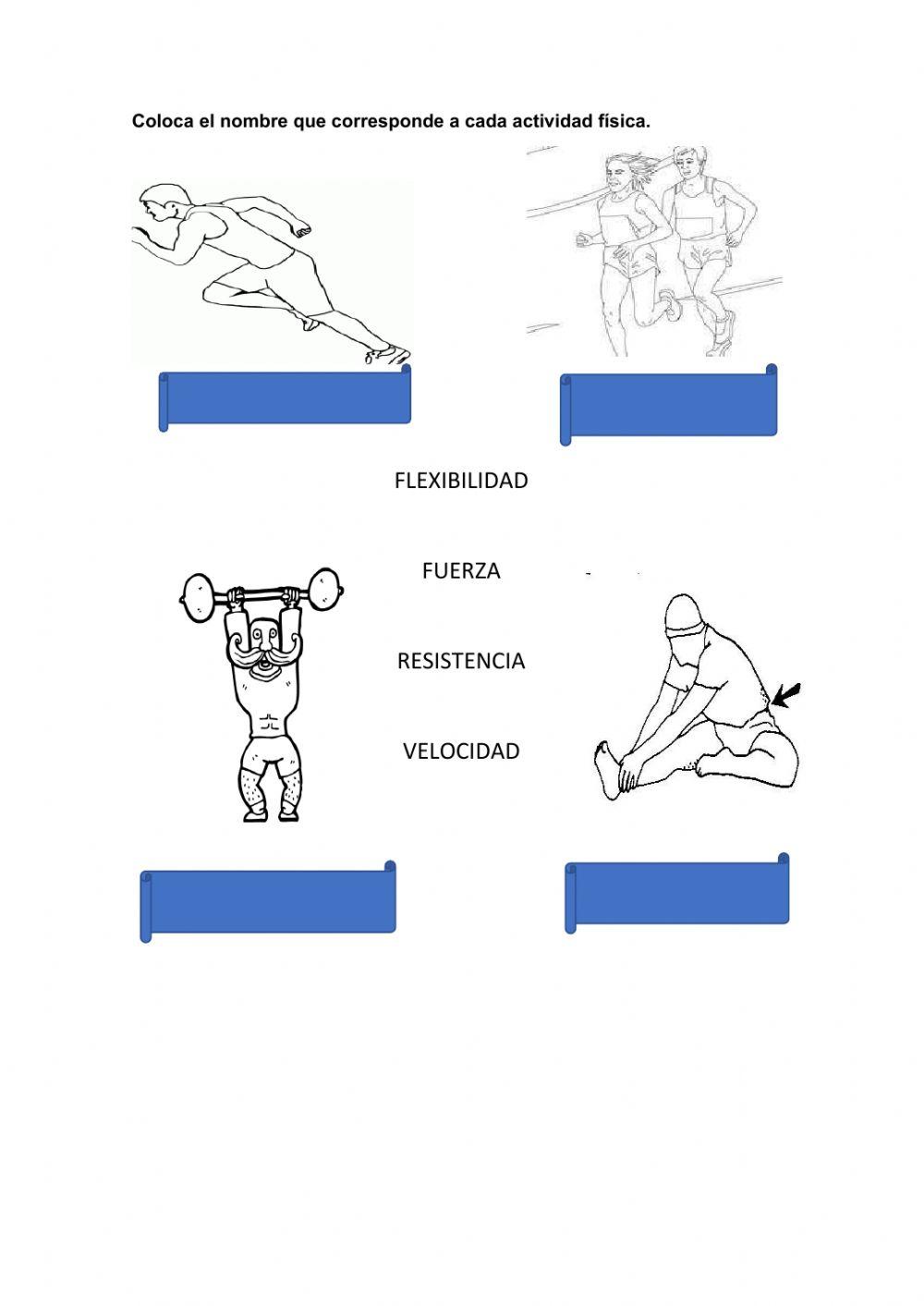 Coloca el nombre que corresponde a cada actividad física.

FLEXIBILIDAD

FUERZA

RESISTENCIA

VELOCIDAD