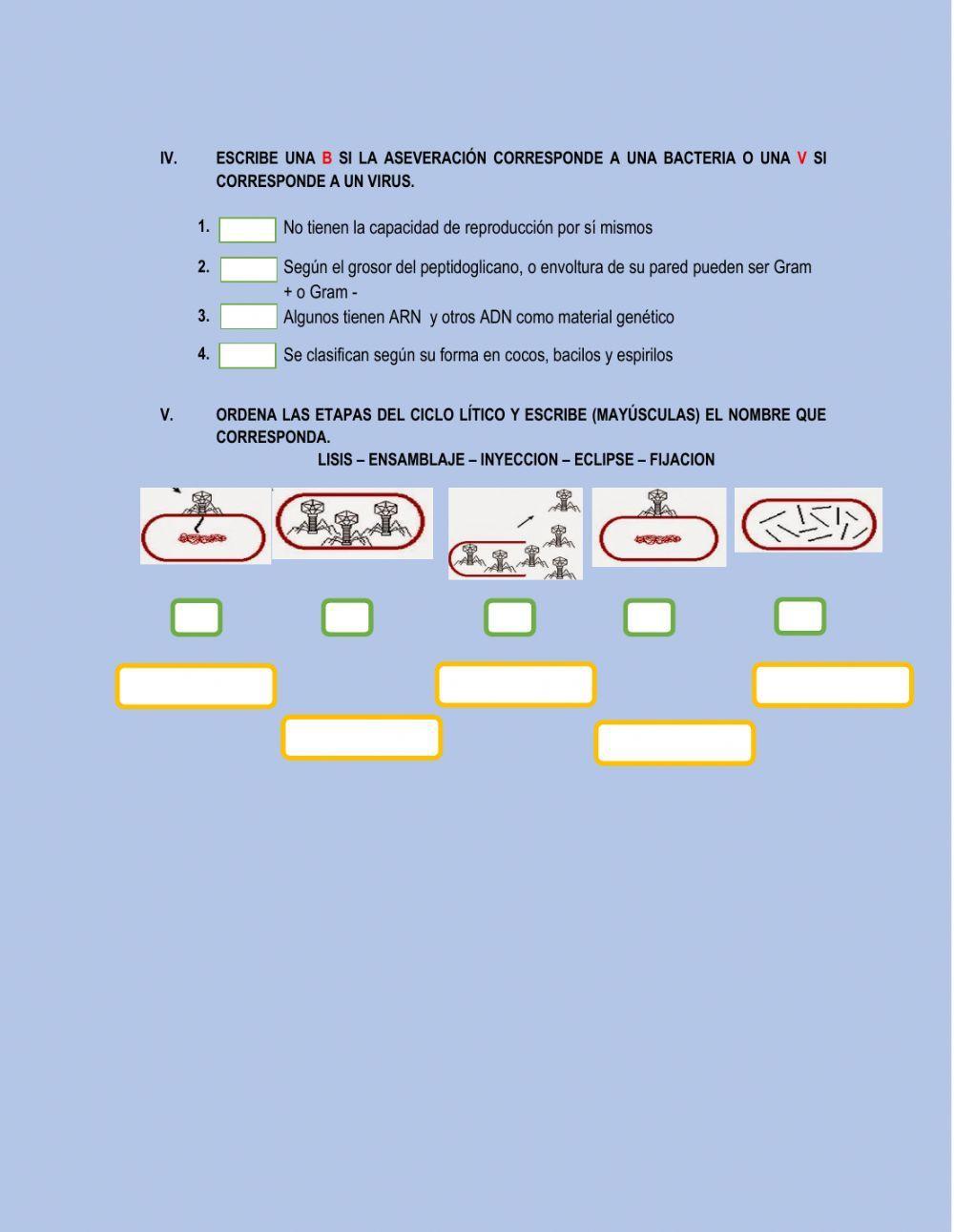 IV. ESCRIBE UNA B SI LA ASEVERACIÓN CORRESPONDE A UNA BACTERIA O UNA V SI CORRESPONDE A UN VIRUS.

1. No tienen la capacidad de reproducción por sí mismos

2. Según el grosor del peptidoglicano, o envoltura de su pared pueden ser Gram + o Gram -

3. Algunos tienen ARN y otros ADN como material genético

4. Se clasifican según su forma en cocos, bacilos y espirilos

V. ORDENA LAS ETAPAS DEL CICLO LÍTICO Y ESCRIBE (MAYÚSCULAS) EL NOMBRE QUE CORRESPONDA.

LISIS – ENSAMBLAJE – INYECCION – ECLIPSE – FIJACION