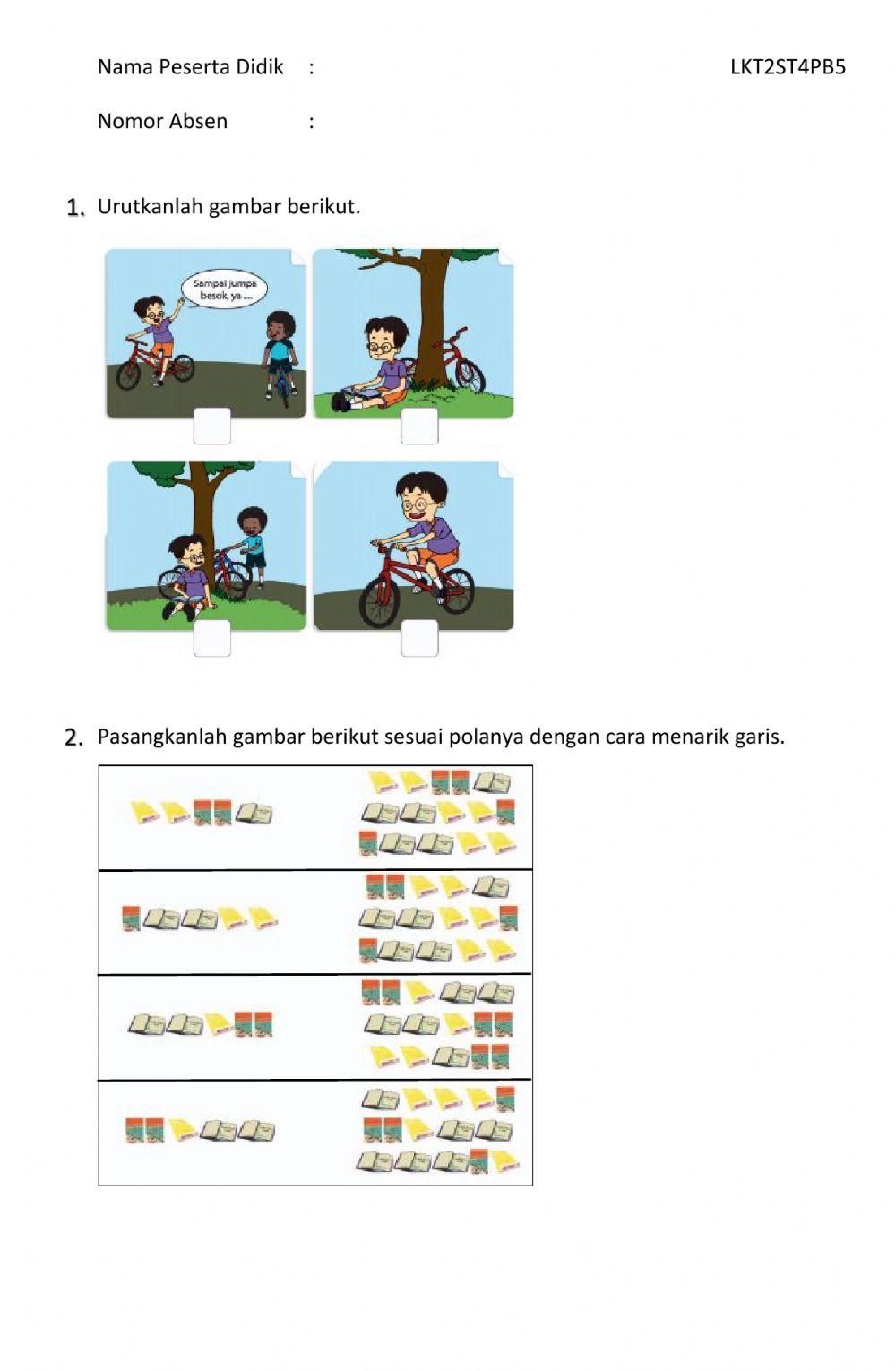 Nama Peserta Didik :

LKT2ST4PB5

Nomor Absen :

1. Urutkanlah gambar berikut.

Sampai jumpa besok, ya ....

2. Pasangkanlah gambar berikut sesuai polanya dengan cara menarik garis.