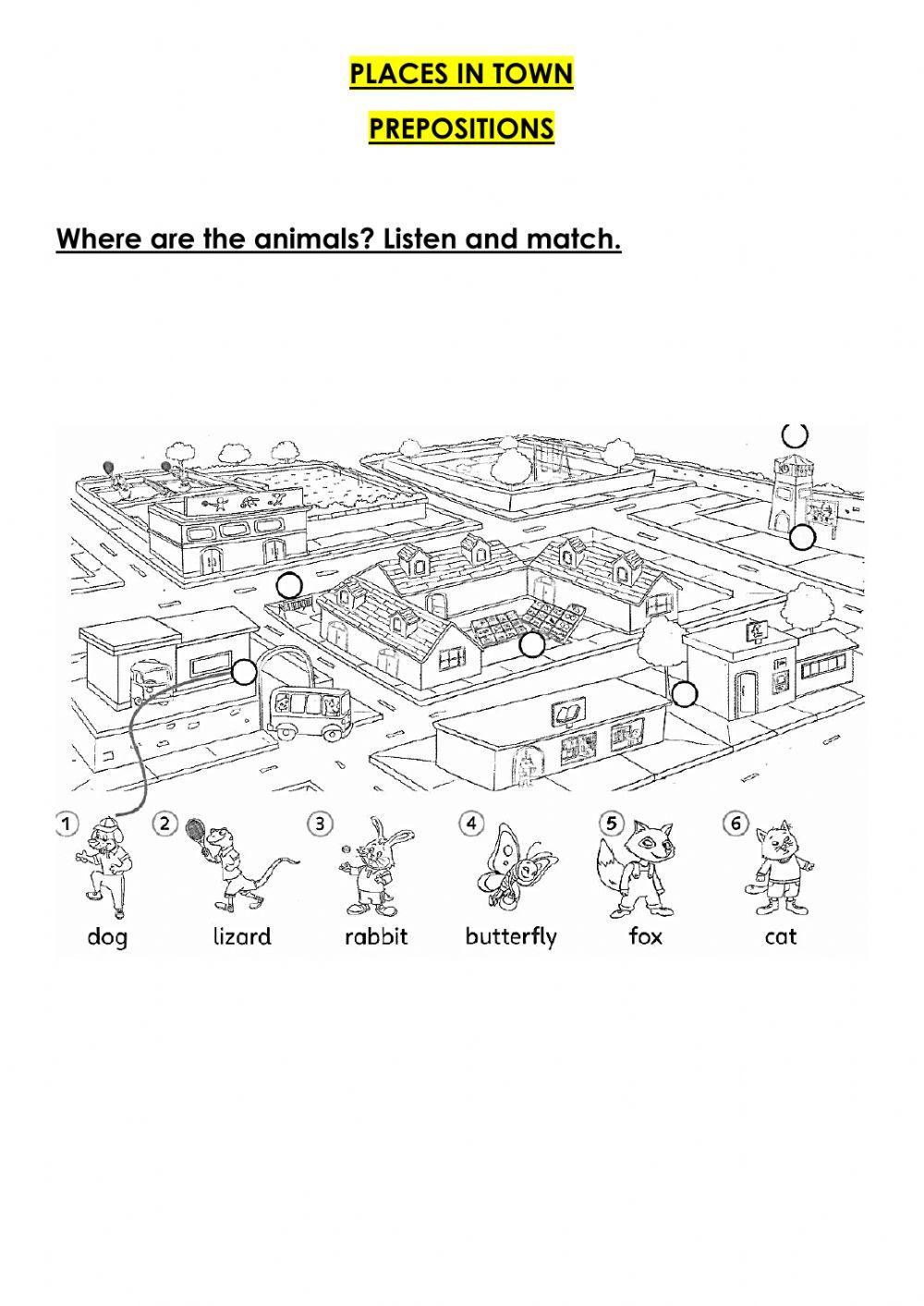 PLACES IN TOWN

PREPOSITIONS

Where are the animals? Listen and match.

1 dog
2 lizard
3 rabbit
4 butterfly
5 fox
6 cat