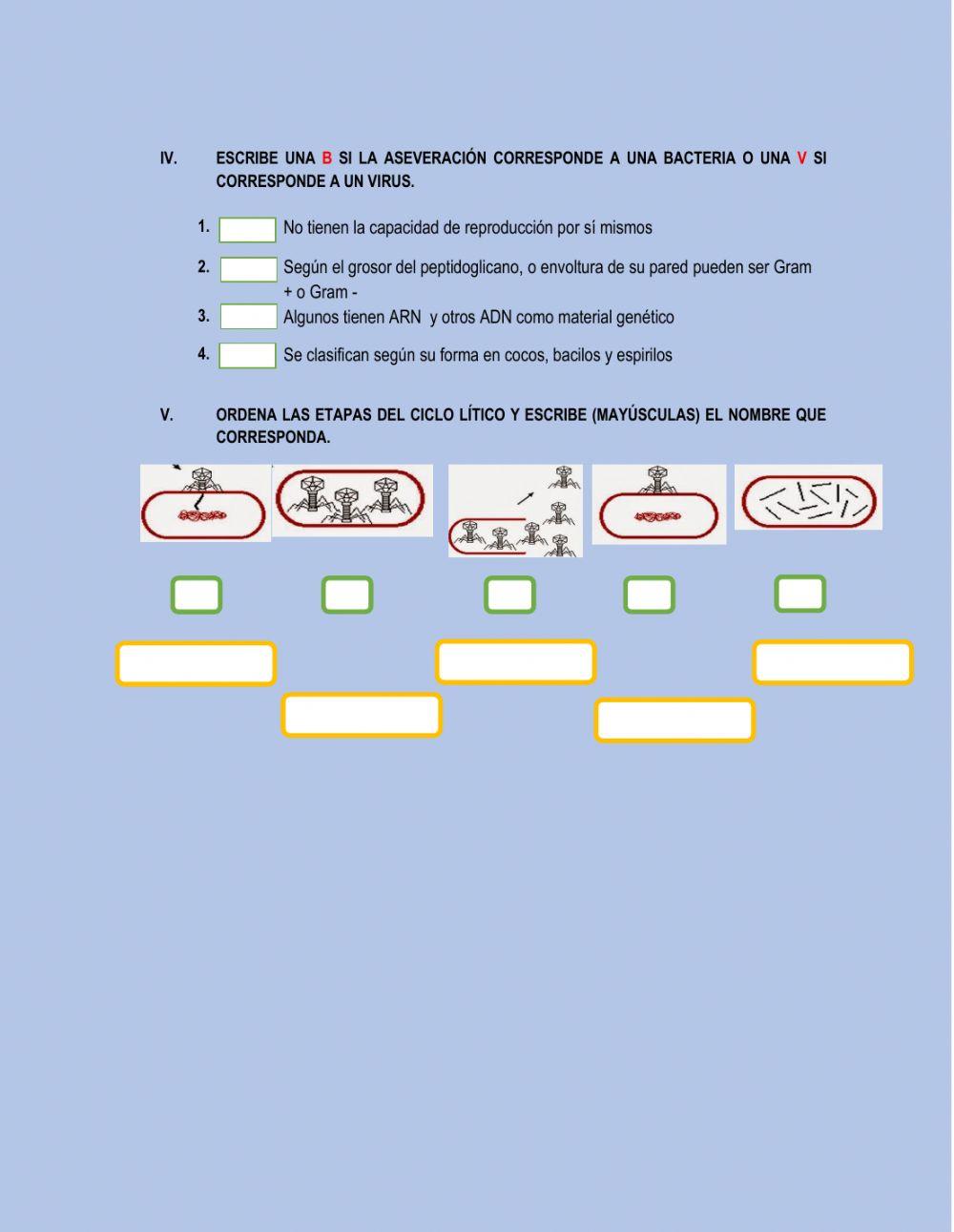 IV. ESCRIBE UNA B SI LA ASEVERACIÓN CORRESPONDE A UNA BACTERIA O UNA V SI CORRESPONDE A UN VIRUS.

1. No tienen la capacidad de reproducción por sí mismos

2. Según el grosor del peptidoglicano, o envoltura de su pared pueden ser Gram + o Gram -

3. Algunos tienen ARN y otros ADN como material genético

4. Se clasifican según su forma en cocos, bacilos y espirilos

V. ORDENA LAS ETAPAS DEL CICLO LÍTICO Y ESCRIBE (MAYÚSCULAS) EL NOMBRE QUE CORRESPONDA.