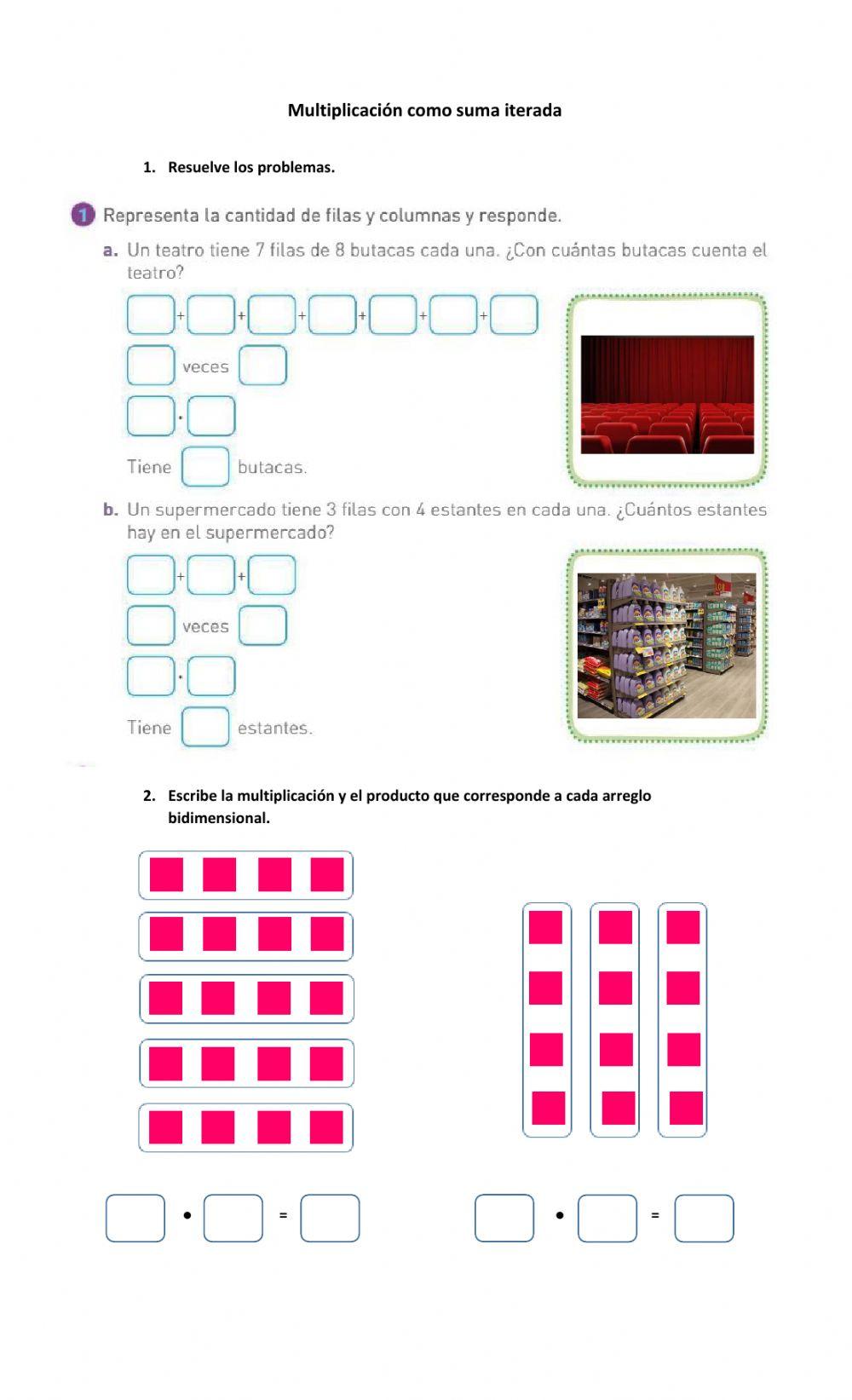 Multiplicación como suma iterada

1. Resuelve los problemas.

1 Representa la cantidad de filas y columnas y responde.

a. Un teatro tiene 7 filas de 8 butacas cada una. ¿Con cuántas butacas cuenta el teatro?

+ + + + + +

veces

·

Tiene butacas.

b. Un supermercado tiene 3 filas con 4 estantes en cada una. ¿Cuántos estantes hay en el supermercado?

+ +

veces

·

Tiene estantes.

2. Escribe la multiplicación y el producto que corresponde a cada arreglo bidimensional.

• =

• =