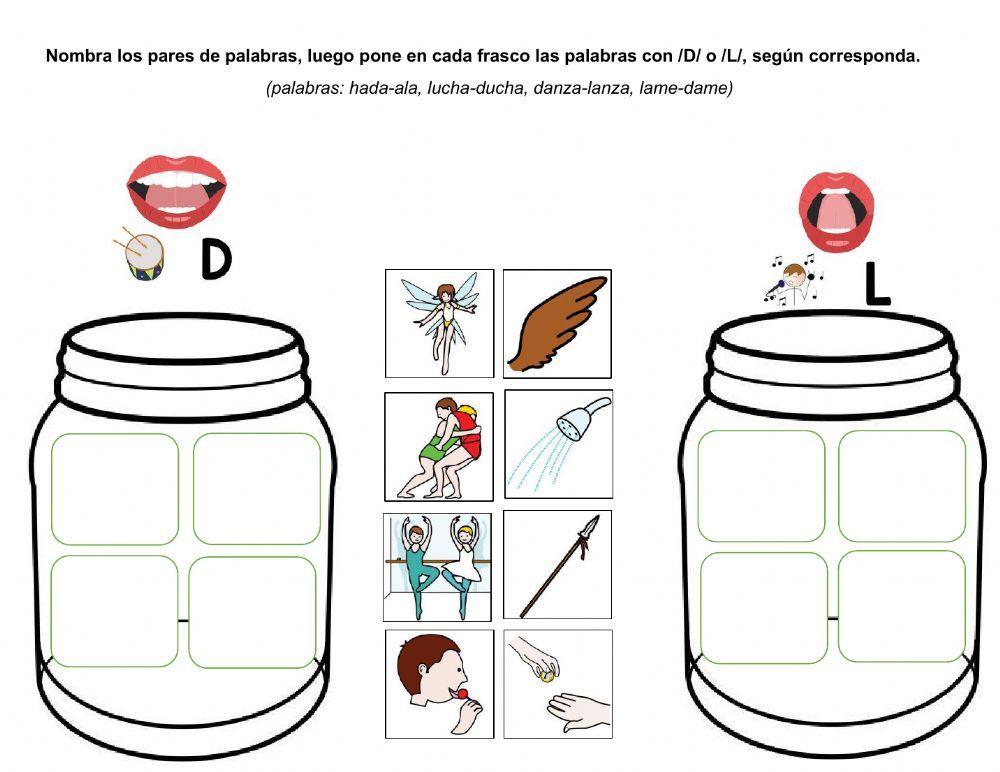 Nombra los pares de palabras, luego pone en cada frasco las palabras con /D/ o /L/, según corresponda.

(palabras: hada-ala, lucha-ducha, danza-lanza, lame-dame)

D

L