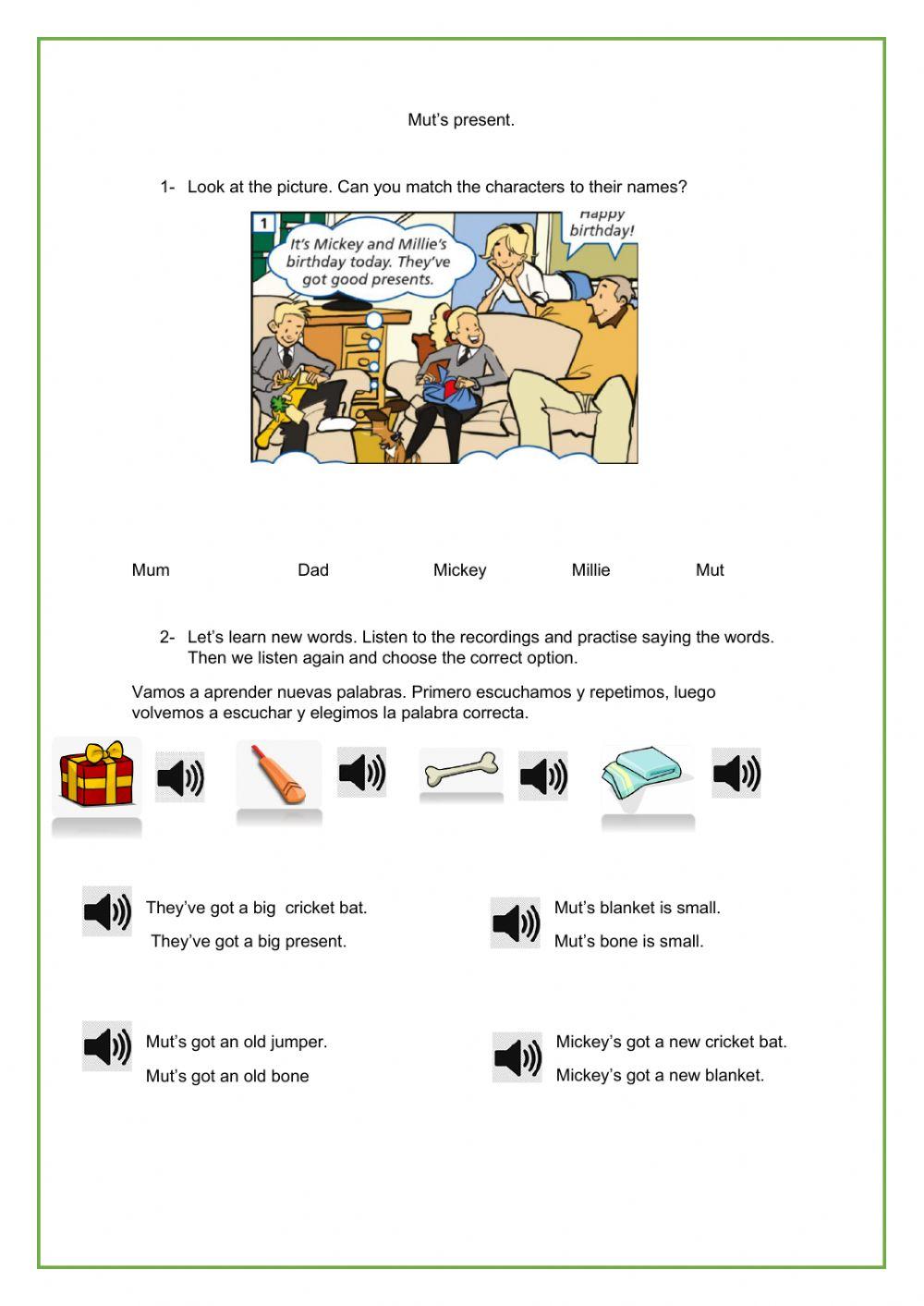 Mut's present.

1- Look at the picture. Can you match the characters to their names?

1

It's Mickey and Millie's birthday today. They've got good presents.

Happy birthday!

Mum Dad Mickey Millie Mut

2- Let's learn new words. Listen to the recordings and practise saying the words. Then we listen again and choose the correct option.

Vamos a aprender nuevas palabras. Primero escuchamos y repetimos, luego volvemos a escuchar y elegimos la palabra correcta.

They've got a big cricket bat.
They've got a big present.

Mut's blanket is small.
Mut's bone is small.

Mut's got an old jumper.
Mut's got an old bone

Mickey's got a new cricket bat.
Mickey's got a new blanket.