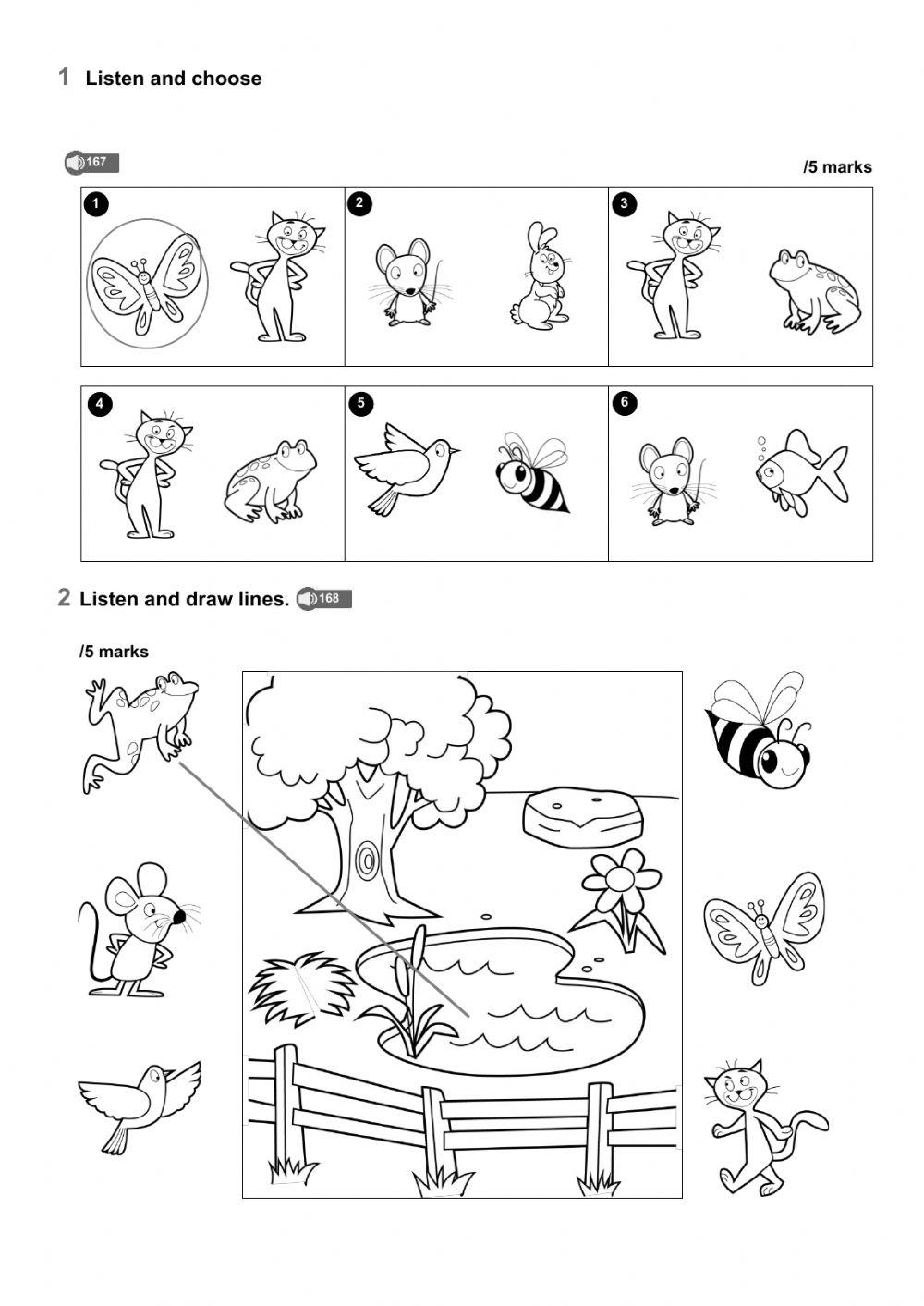 1 Listen and choose

167

/5 marks

1

2

3

4

5

6

2 Listen and draw lines. 168

/5 marks