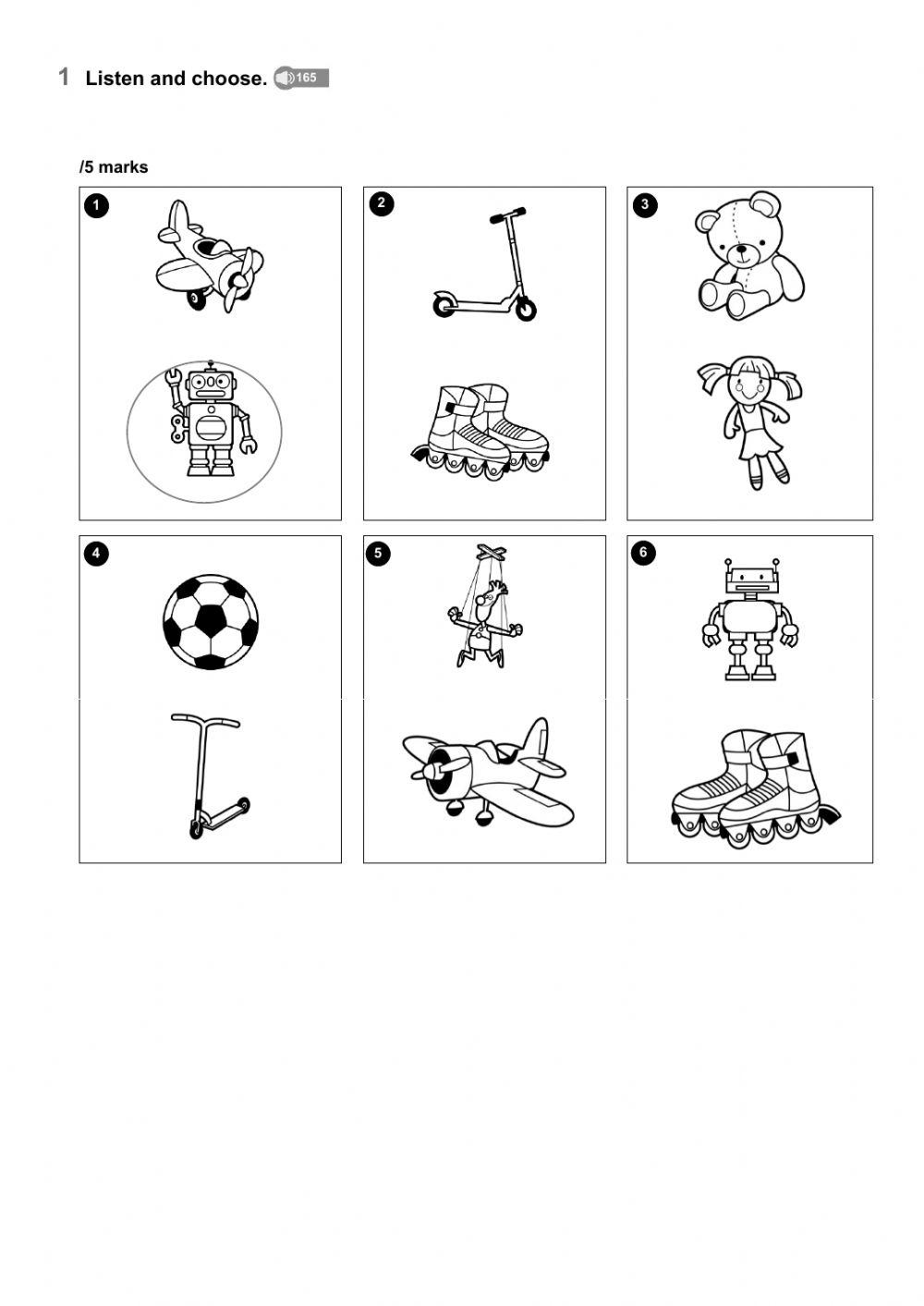 1 Listen and choose. 165

/5 marks

1

2

3

4

5

6