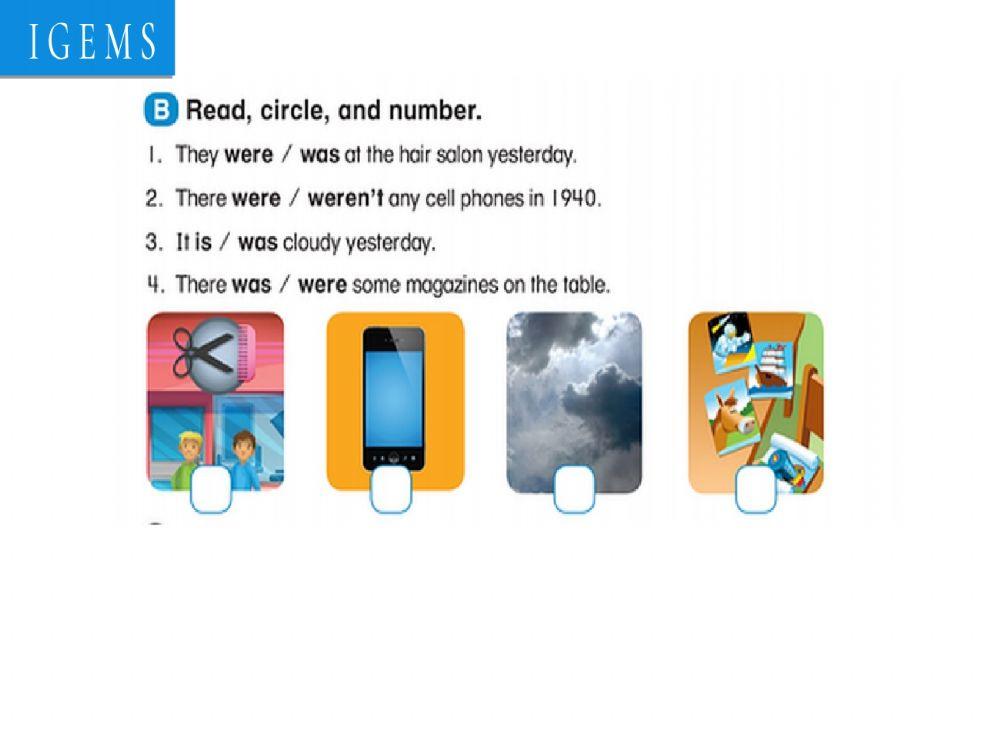 IGEMS

B Read, circle, and number.

1. They were / was at the hair salon yesterday.

2. There were / weren't any cell phones in 1940.

3. It is / was cloudy yesterday.

4. There was / were some magazines on the table.