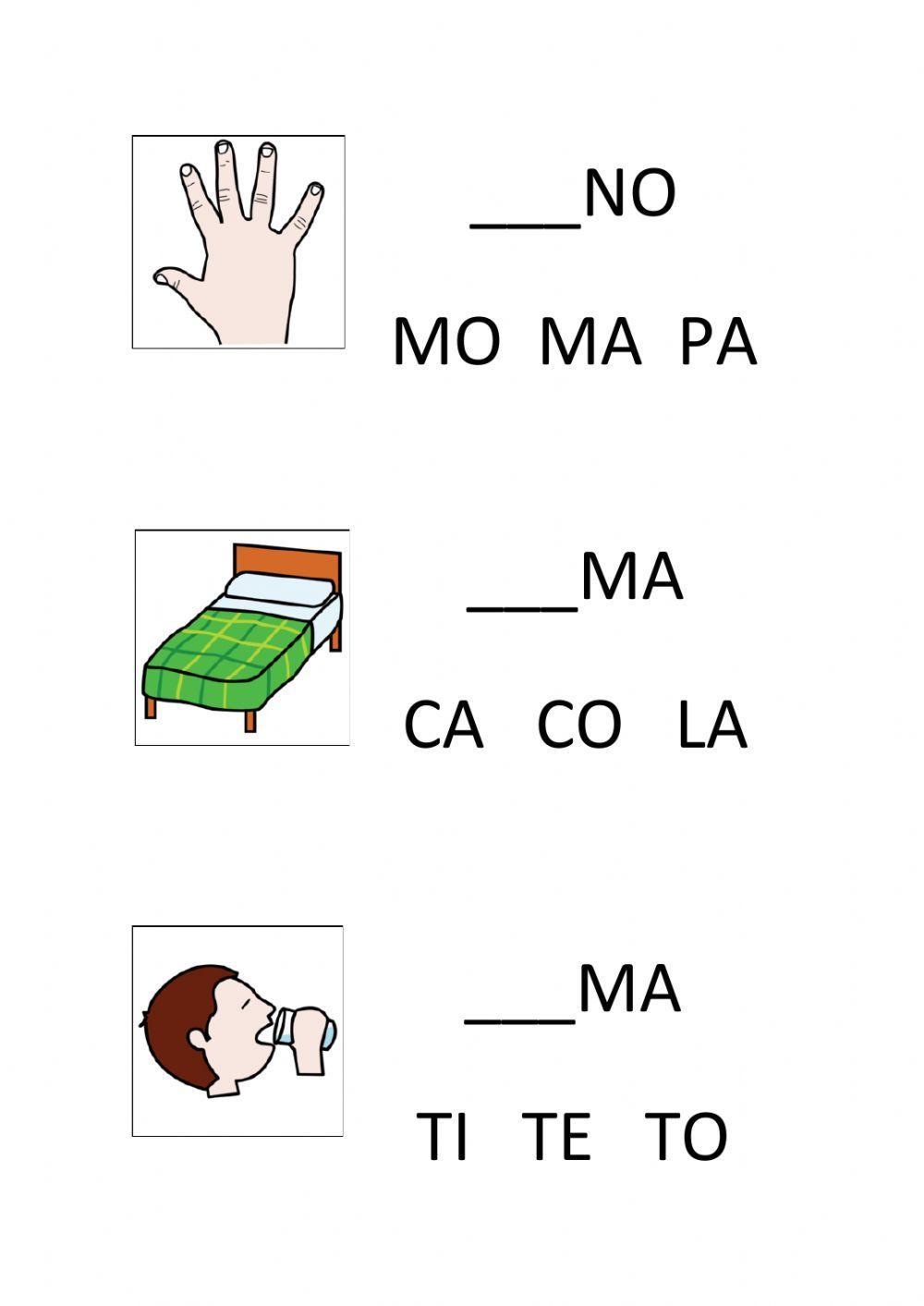 ___NO

MO MA PA

___MA

CA CO LA

___MA

TI TE TO