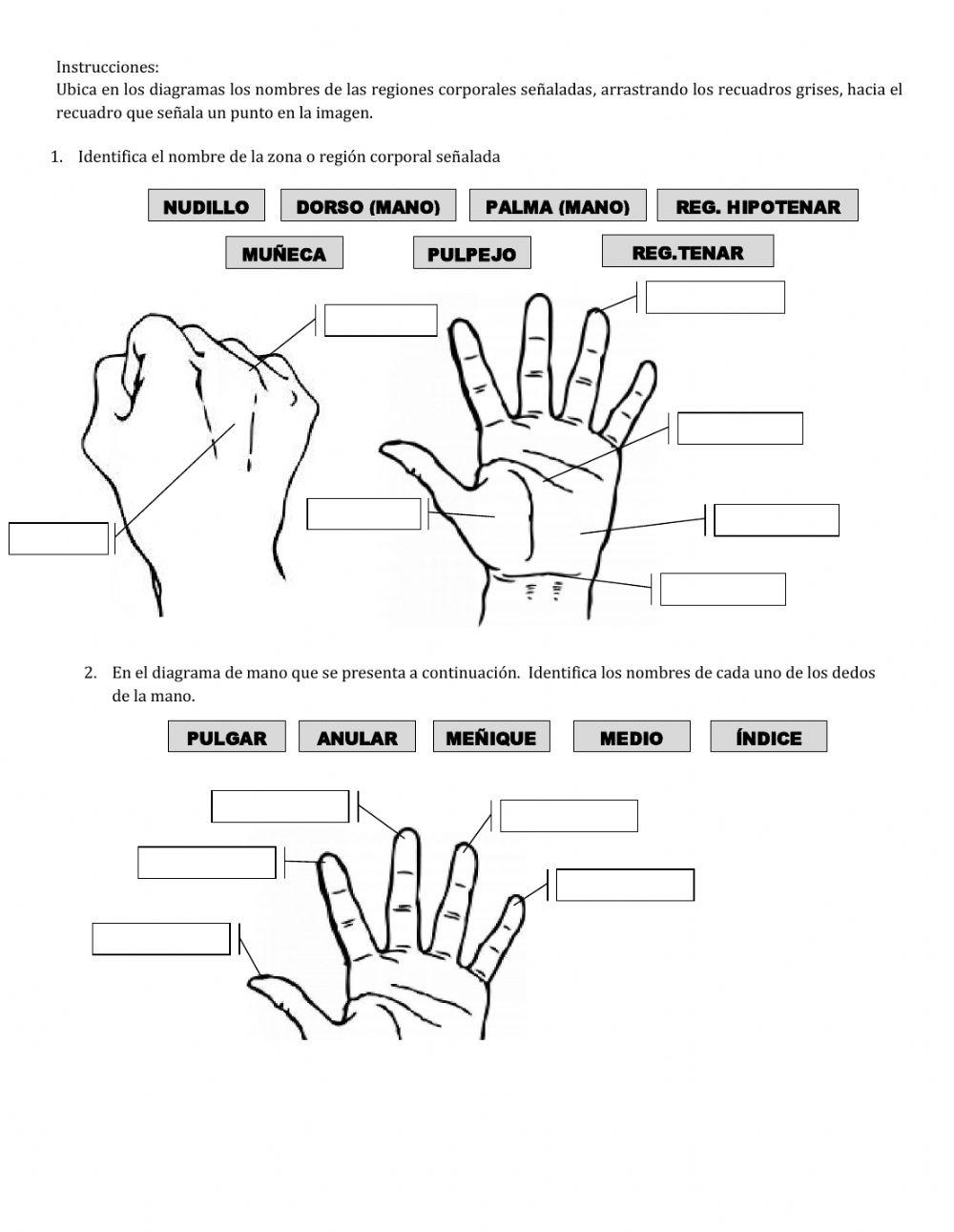 Instrucciones:
Ubica en los diagramas los nombres de las regiones corporales señaladas, arrastrando los recuadros grises, hacia el recuadro que señala un punto en la imagen.

1. Identifica el nombre de la zona o región corporal señalada

NUDILLO
DORSO (MANO)
PALMA (MANO)
REG. HIPOTENAR
MUÑECA
PULPEJO
REG.TENAR

2. En el diagrama de mano que se presenta a continuación. Identifica los nombres de cada uno de los dedos de la mano.

PULGAR
ANULAR
MEÑIQUE
MEDIO
ÍNDICE