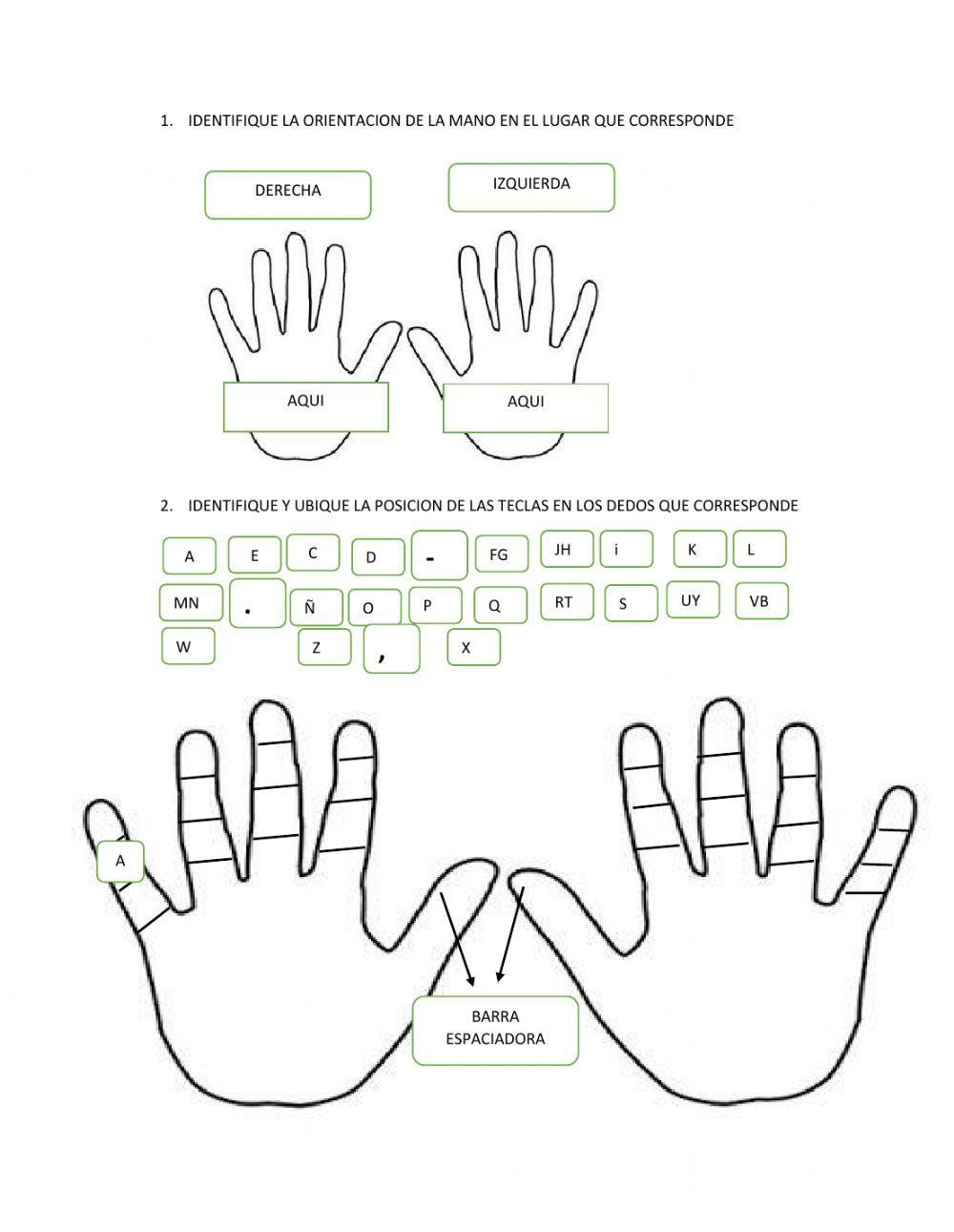 1. IDENTIFIQUE LA ORIENTACION DE LA MANO EN EL LUGAR QUE CORRESPONDE

DERECHA

IZQUIERDA

AQUI

AQUI

2. IDENTIFIQUE Y UBIQUE LA POSICION DE LAS TECLAS EN LOS DEDOS QUE CORRESPONDE

A E C D - FG JH i K L

MN . Ñ O P Q RT S UY VB

W Z , X

A

BARRA ESPACIADORA