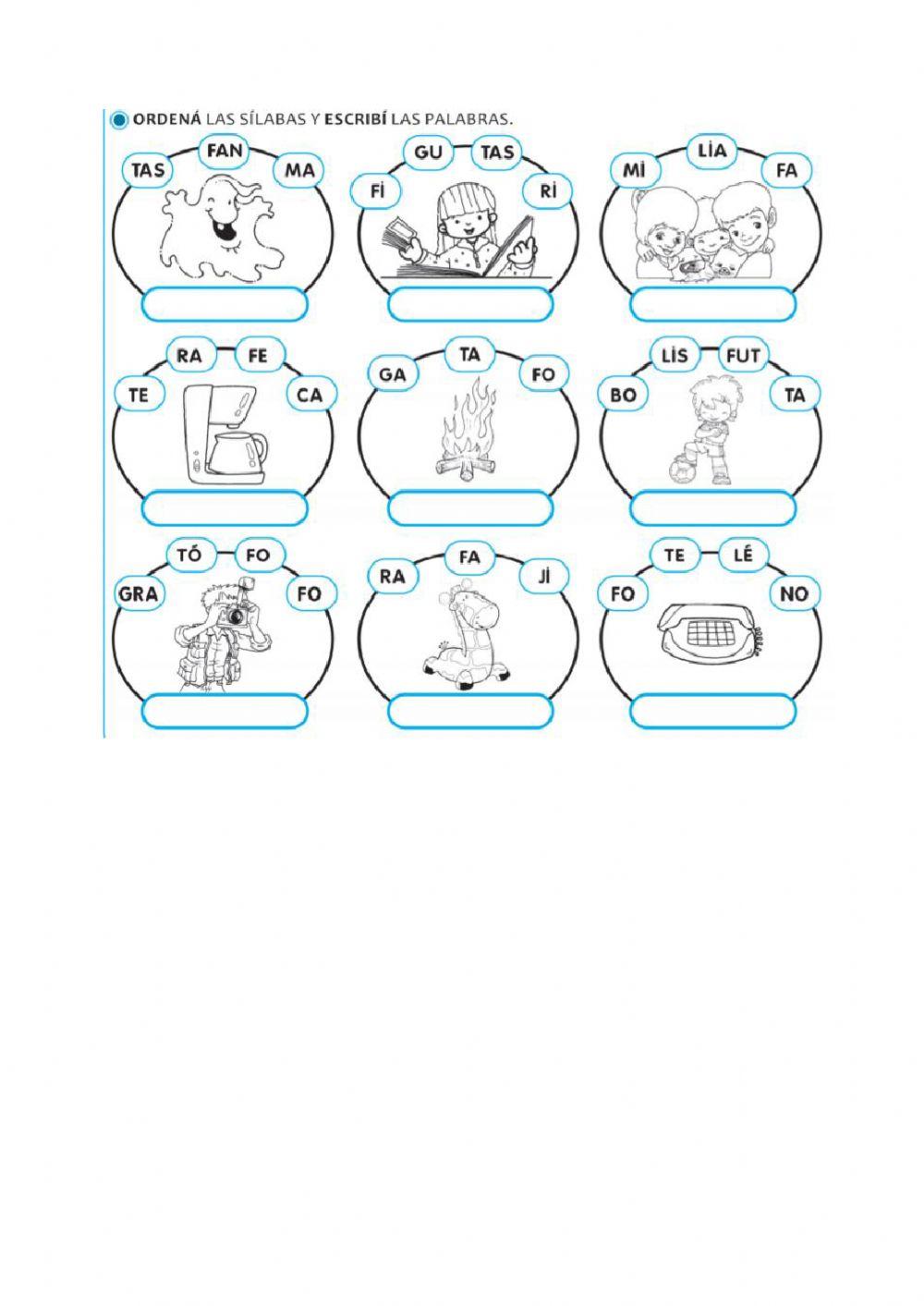 ORDENÁ LAS SÍLABAS Y ESCRIBÍ LAS PALABRAS.

TAS FAN MA

FI GU TAS RI

MI LIA FA

TE RA FE CA

GA TA FO

BO LIS FUT TA

GRA TÓ FO FO

RA FA JI

FO TE LÉ NO