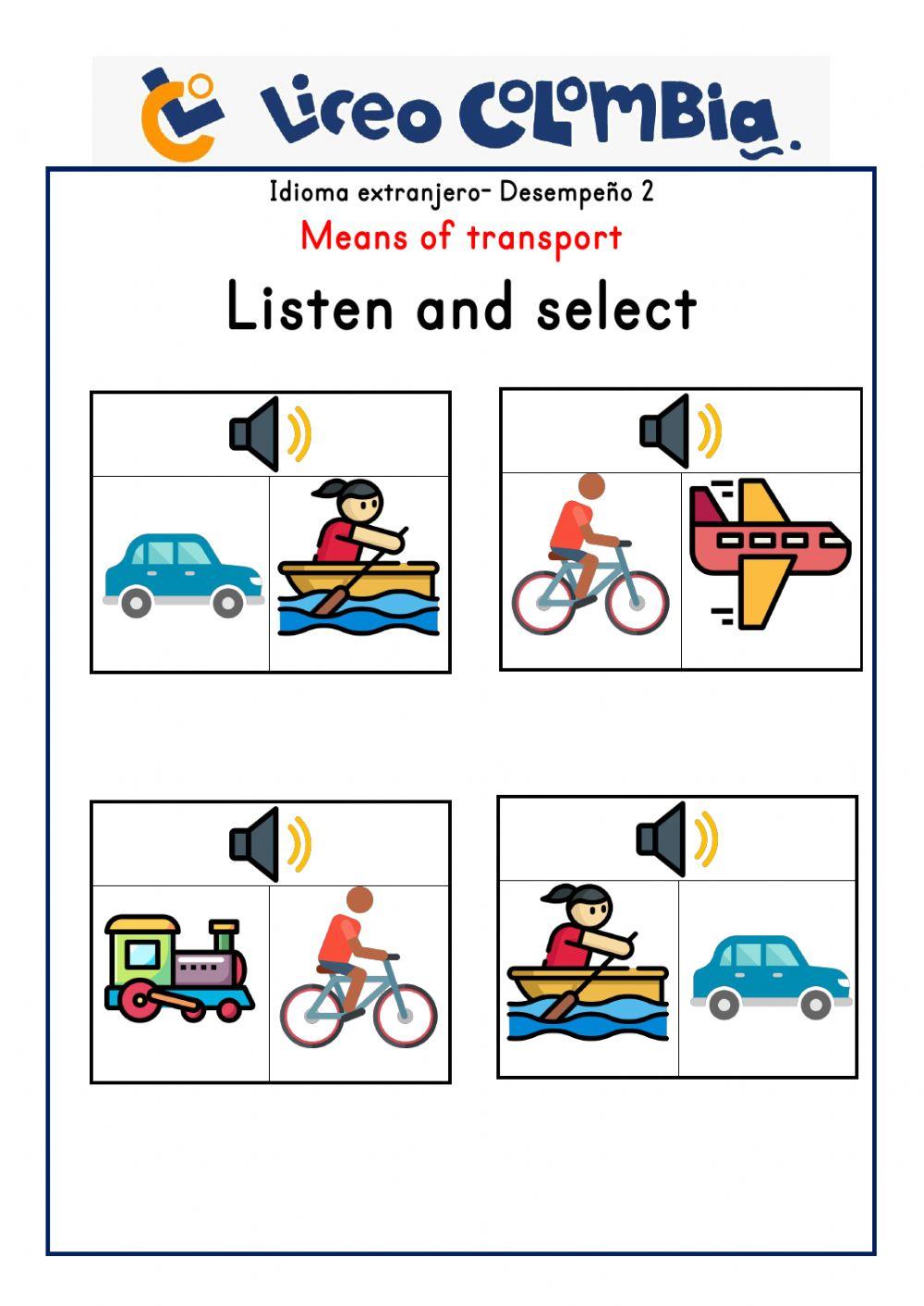 Liceo Colombia

Idioma extranjero- Desempeño 2

Means of transport

Listen and select