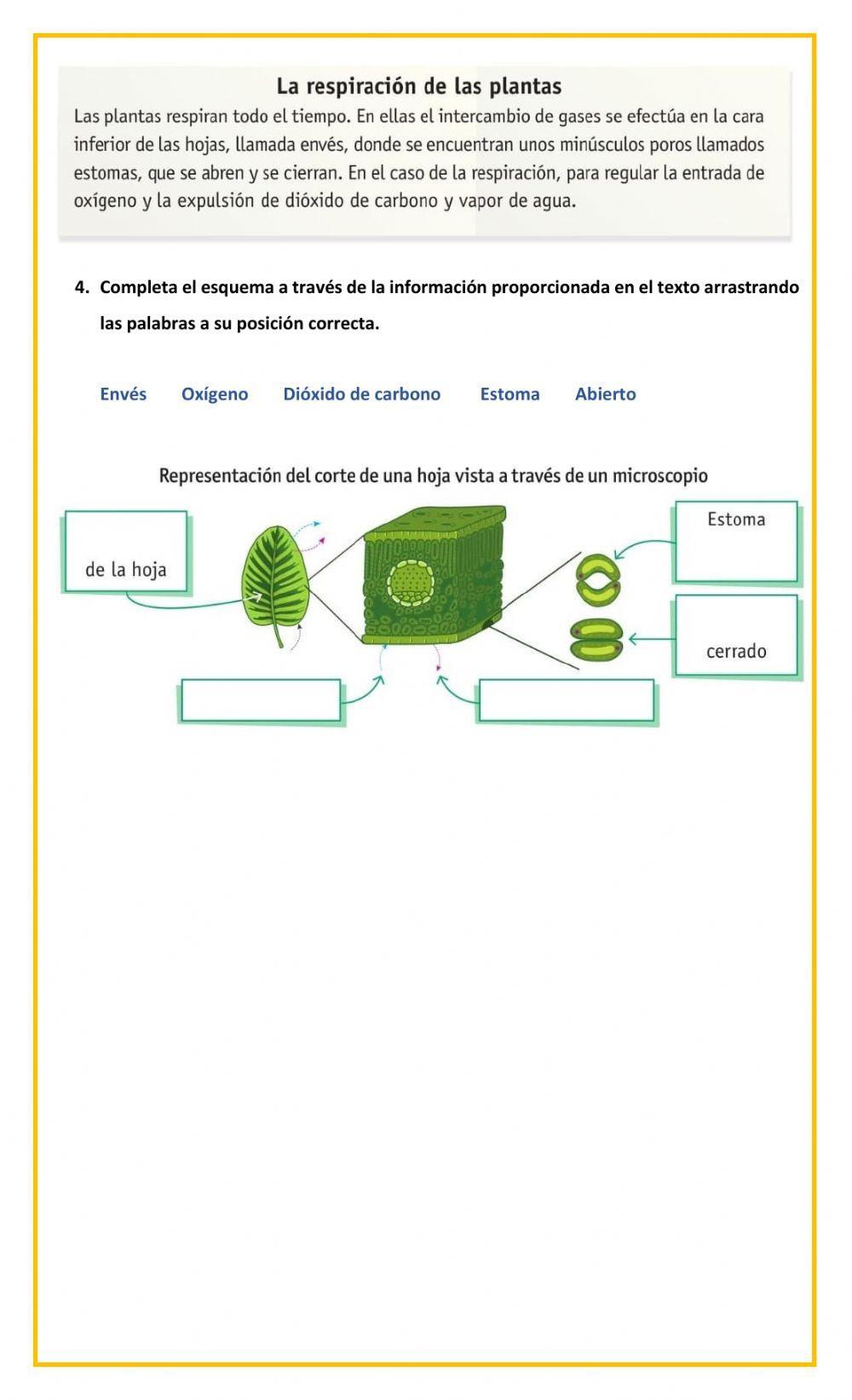 La respiración de las plantas
Las plantas respiran todo el tiempo. En ellas el intercambio de gases se efectúa en la cara inferior de las hojas, llamada envés, donde se encuentran unos minúsculos poros llamados estomas, que se abren y se cierran. En el caso de la respiración, para regular la entrada de oxígeno y la expulsión de dióxido de carbono y vapor de agua.

4. Completa el esquema a través de la información proporcionada en el texto arrastrando las palabras a su posición correcta.

Envés Oxígeno Dióxido de carbono Estoma Abierto

Representación del corte de una hoja vista a través de un microscopio

de la hoja

Estoma

cerrado