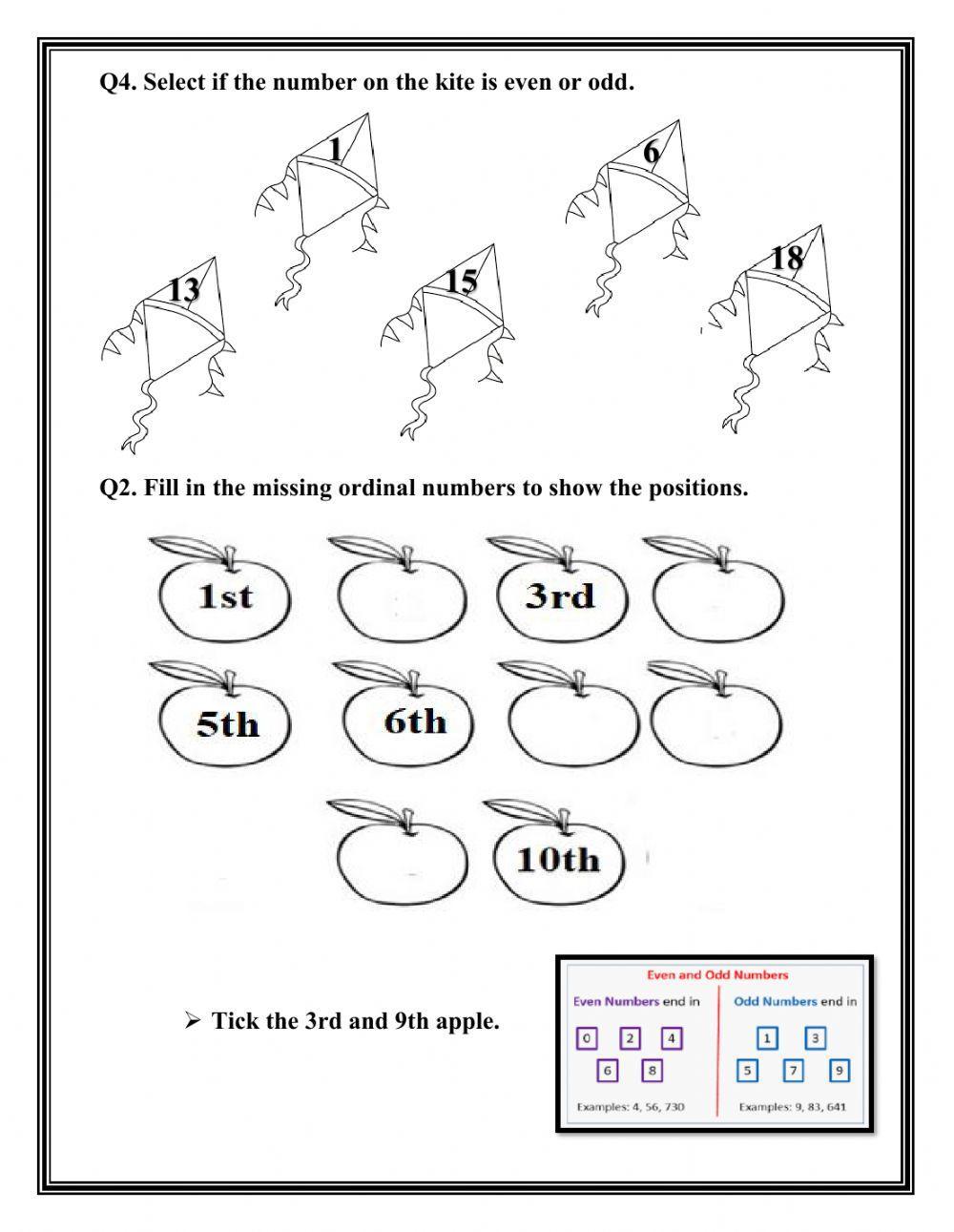 Q4. Select if the number on the kite is even or odd.

1

6

13

15

18

Q2. Fill in the missing ordinal numbers to show the positions.

1st

3rd

5th

6th

10th

➢ Tick the 3rd and 9th apple.

Even and Odd Numbers

Even Numbers end in

0 2 4 6 8

Examples: 4, 56, 730

Odd Numbers end in

1 3 5 7 9

Examples: 9, 83, 641