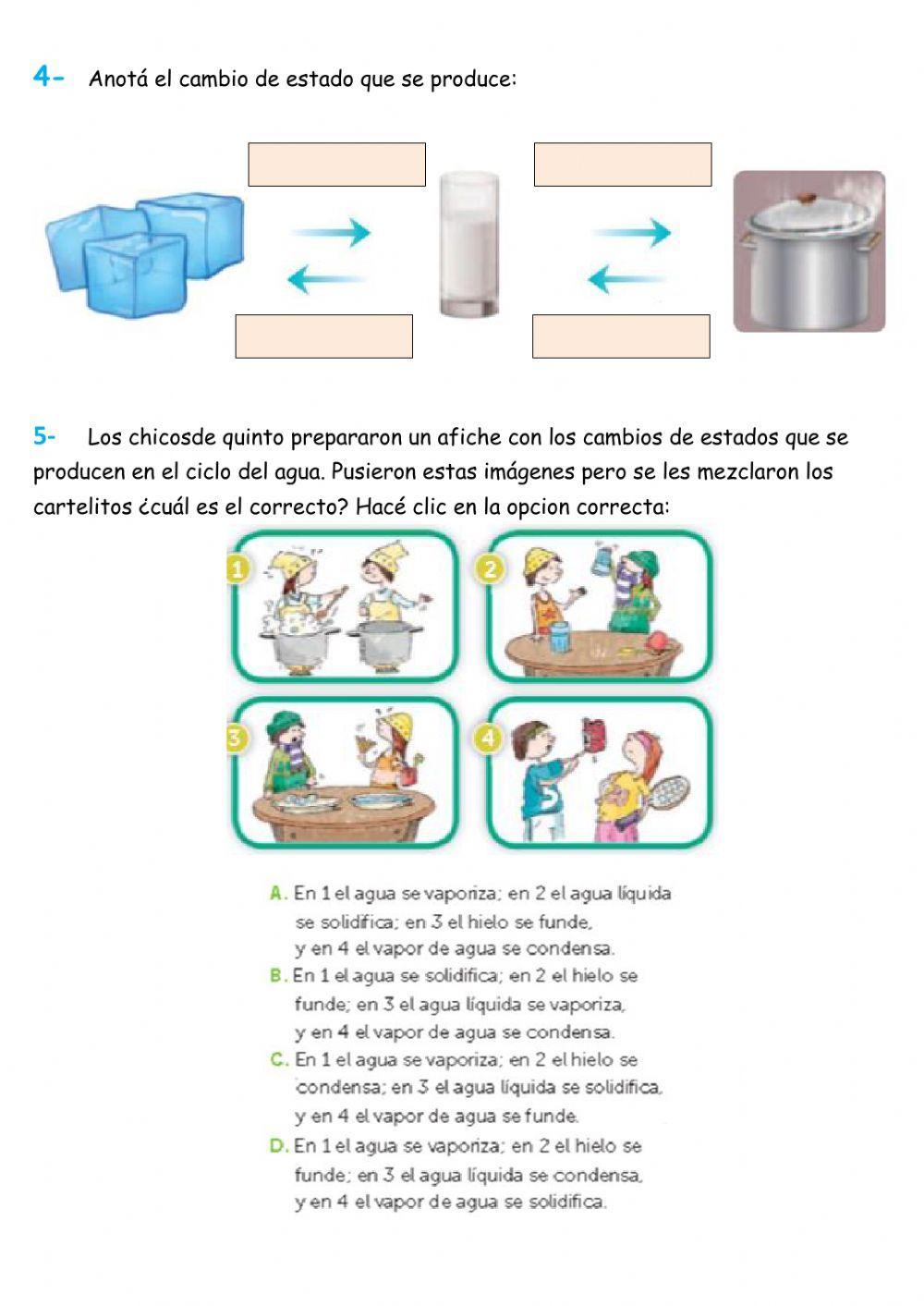 4- Anotá el cambio de estado que se produce:

5- Los chicosde quinto prepararon un afiche con los cambios de estados que se producen en el ciclo del agua. Pusieron estas imágenes pero se les mezclaron los cartelitos ¿cuál es el correcto? Hacé clic en la opcion correcta:

1

2

3

4

5

A. En 1 el agua se vaporiza; en 2 el agua líquida se solidifica; en 3 el hielo se funde, y en 4 el vapor de agua se condensa.

B. En 1 el agua se solidifica; en 2 el hielo se funde; en 3 el agua líquida se vaporiza, y en 4 el vapor de agua se condensa.

C. En 1 el agua se vaporiza; en 2 el hielo se condensa; en 3 el agua líquida se solidifica, y en 4 el vapor de agua se funde.

D. En 1 el agua se vaporiza; en 2 el hielo se funde; en 3 el agua líquida se condensa, y en 4 el vapor de agua se solidifica.