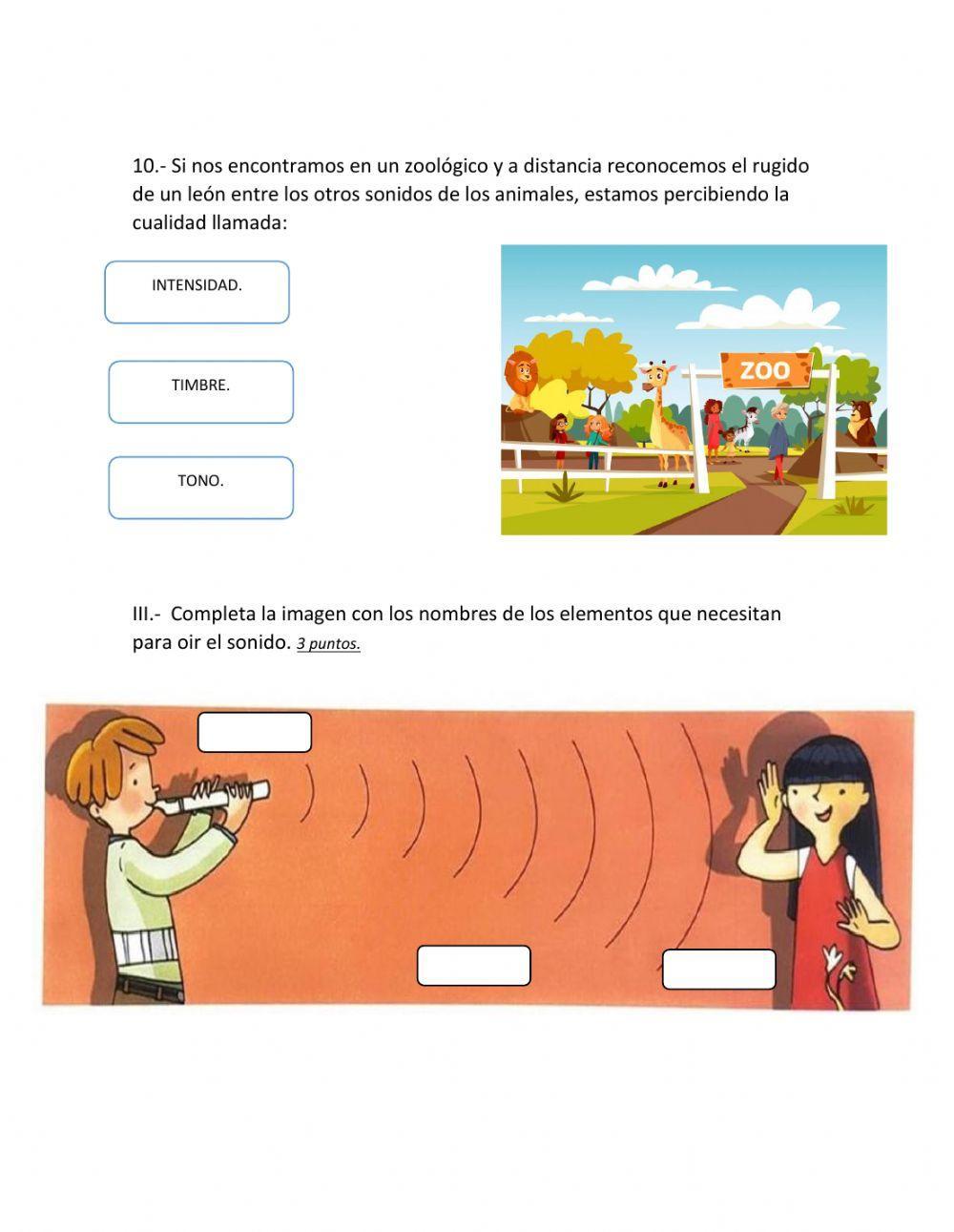 10.- Si nos encontramos en un zoológico y a distancia reconocemos el rugido de un león entre los otros sonidos de los animales, estamos percibiendo la cualidad llamada:

INTENSIDAD.

TIMBRE.

TONO.

ZOO

III.- Completa la imagen con los nombres de los elementos que necesitan para oir el sonido. 3 puntos.