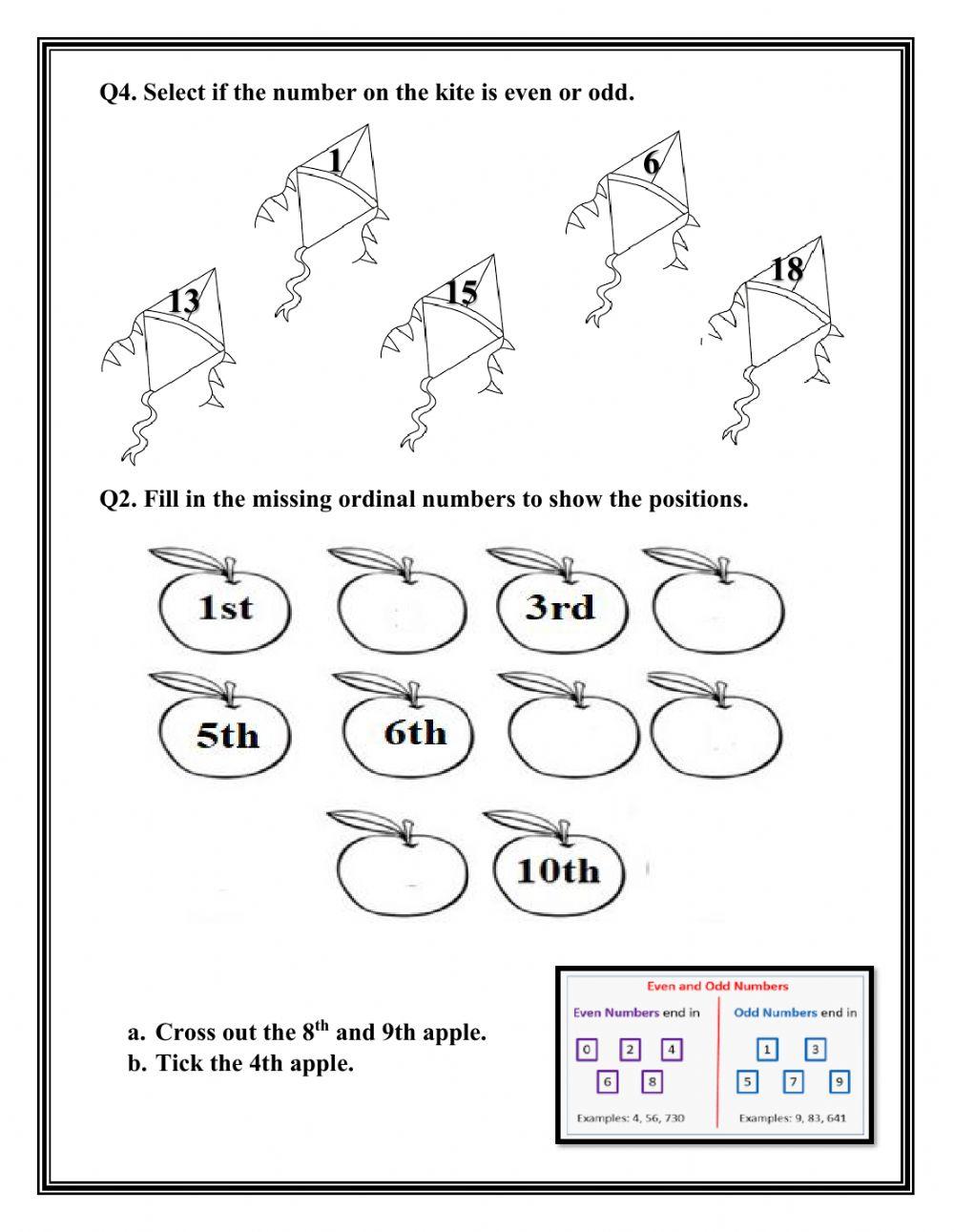 Q4. Select if the number on the kite is even or odd.

1

6

13

15

18

Q2. Fill in the missing ordinal numbers to show the positions.

1st

3rd

5th

6th

10th

a. Cross out the 8$^{th}$ and 9th apple.
b. Tick the 4th apple.

Even and Odd Numbers

Even Numbers end in

0 2 4 6 8

Examples: 4, 56, 730

Odd Numbers end in

1 3 5 7 9

Examples: 9, 83, 641