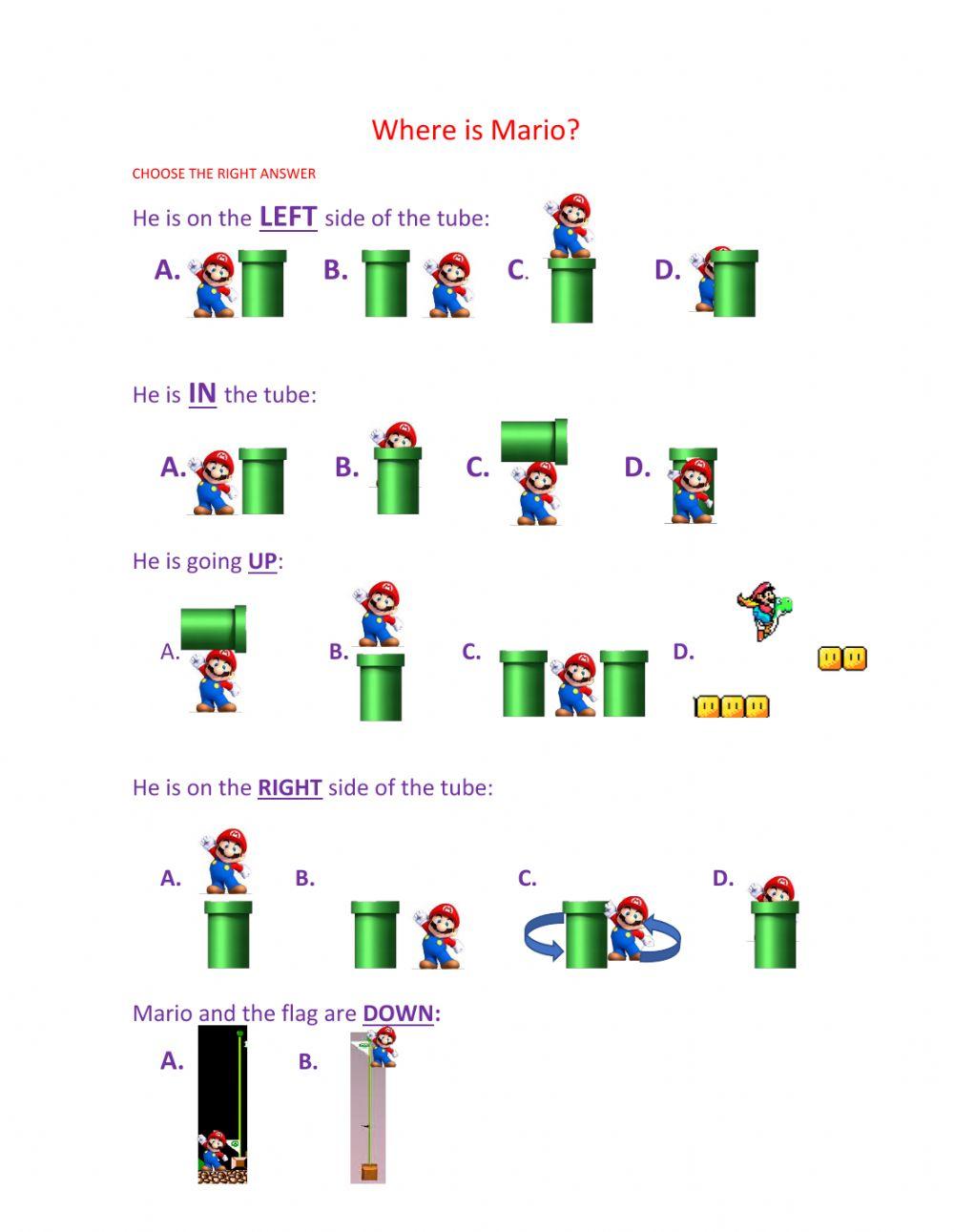 Where is Mario?

CHOOSE THE RIGHT ANSWER

He is on the LEFT side of the tube:

A. B. C. D.

He is IN the tube:

A. B. C. D.

He is going UP:

A. B. C. D.

He is on the RIGHT side of the tube:

A. B. C. D.

Mario and the flag are DOWN:

A. B.