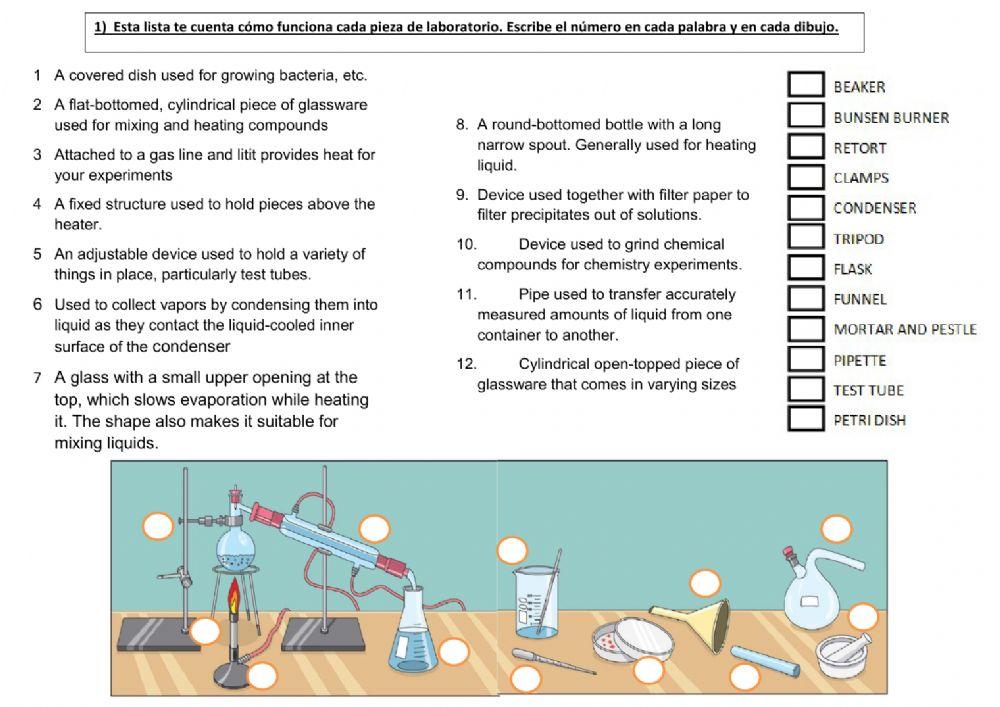 1) Esta lista te cuenta cómo funciona cada pieza de laboratorio. Escribe el número en cada palabra y en cada dibujo.

1 A covered dish used for growing bacteria, etc.

2 A flat-bottomed, cylindrical piece of glassware used for mixing and heating compounds

3 Attached to a gas line and litit provides heat for your experiments

4 A fixed structure used to hold pieces above the heater.

5 An adjustable device used to hold a variety of things in place, particularly test tubes.

6 Used to collect vapors by condensing them into liquid as they contact the liquid-cooled inner surface of the condenser

7 A glass with a small upper opening at the top, which slows evaporation while heating it. The shape also makes it suitable for mixing liquids.

8. A round-bottomed bottle with a long narrow spout. Generally used for heating liquid.

9. Device used together with filter paper to filter precipitates out of solutions.

10. Device used to grind chemical compounds for chemistry experiments.

11. Pipe used to transfer accurately measured amounts of liquid from one container to another.

12. Cylindrical open-topped piece of glassware that comes in varying sizes

BEAKER
BUNSEN BURNER
RETORT
CLAMPS
CONDENSER
TRIPOD
FLASK
FUNNEL
MORTAR AND PESTLE
PIPETTE
TEST TUBE
PETRI DISH