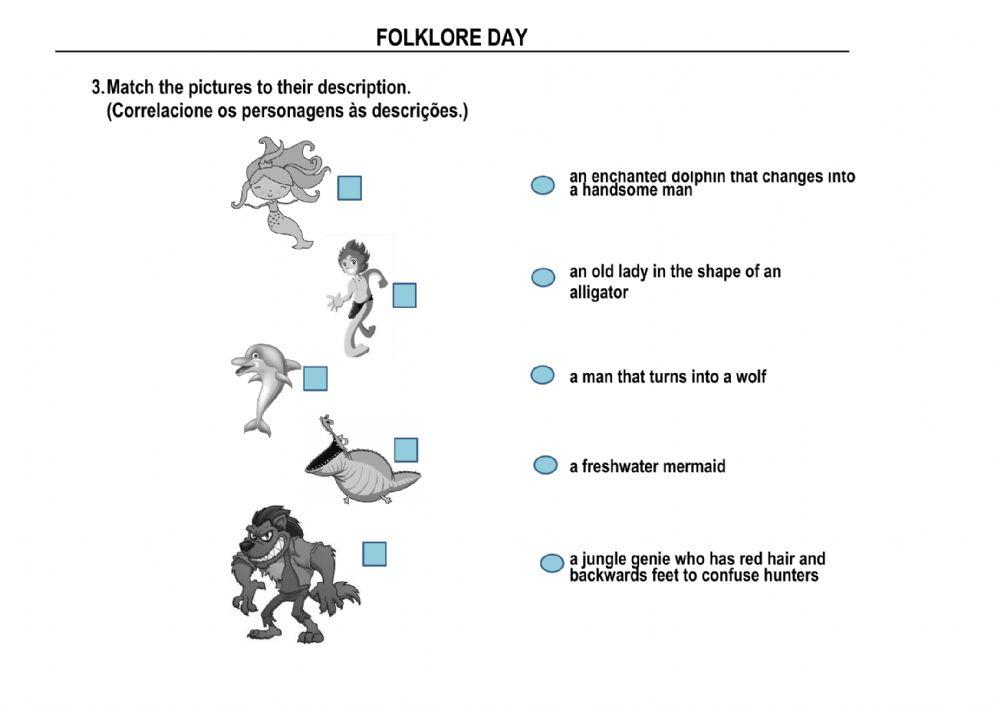 FOLKLORE DAY

3. Match the pictures to their description.
(Correlacione os personagens às descrições.)

an enchanted dolphin that changes into a handsome man

an old lady in the shape of an alligator

a man that turns into a wolf

a freshwater mermaid

a jungle genie who has red hair and backwards feet to confuse hunters