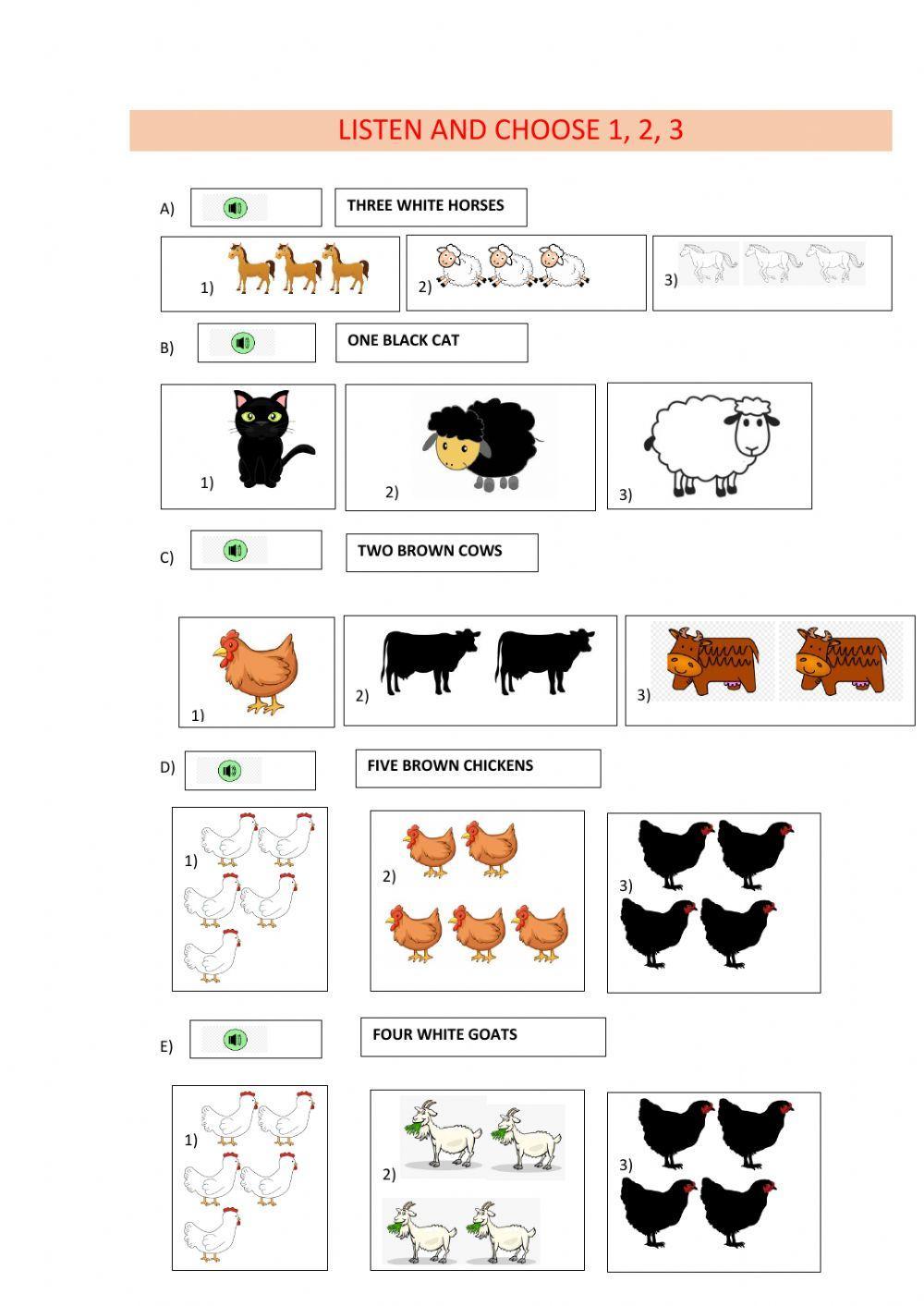 LISTEN AND CHOOSE 1, 2, 3

A) THREE WHITE HORSES

1) 2) 3)

B) ONE BLACK CAT

1) 2) 3)

C) TWO BROWN COWS

1) 2) 3)

D) FIVE BROWN CHICKENS

1) 2) 3)

E) FOUR WHITE GOATS

1) 2) 3)