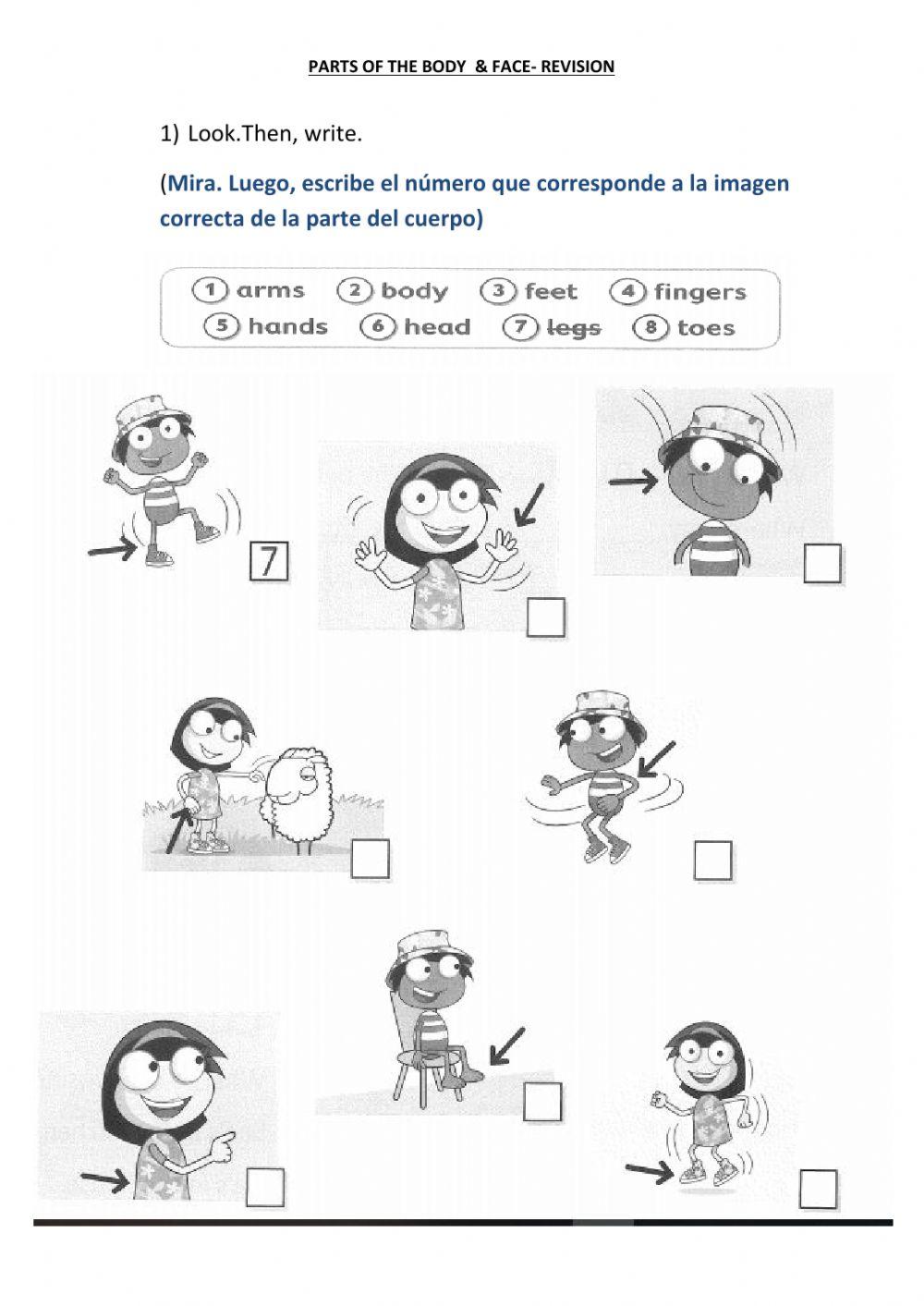 PARTS OF THE BODY & FACE- REVISION

1) Look.Then, write.

(Mira. Luego, escribe el número que corresponde a la imagen correcta de la parte del cuerpo)

1 arms 2 body 3 feet 4 fingers
5 hands 6 head 7 ~~legs~~ 8 toes

7