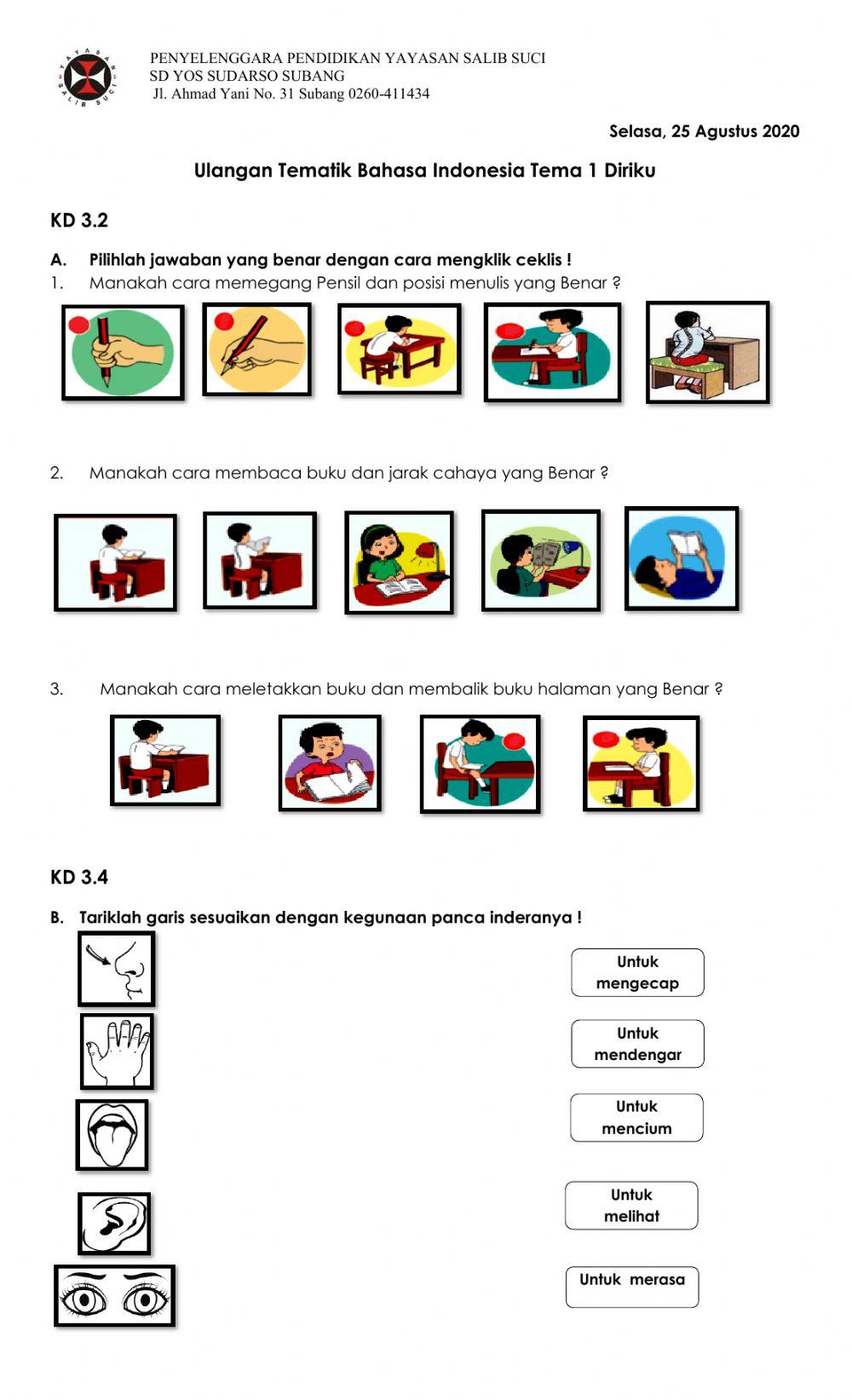 YAYASAN SALIB SUCI

PENYELENGGARA PENDIDIKAN YAYASAN SALIB SUCI
SD YOS SUDARSO SUBANG
Jl. Ahmad Yani No. 31 Subang 0260-411434

Selasa, 25 Agustus 2020

Ulangan Tematik Bahasa Indonesia Tema 1 Diriku

KD 3.2

A. Pilihlah jawaban yang benar dengan cara mengklik ceklis !
1. Manakah cara memegang Pensil dan posisi menulis yang Benar ?

2. Manakah cara membaca buku dan jarak cahaya yang Benar ?

3. Manakah cara meletakkan buku dan membalik buku halaman yang Benar ?

KD 3.4

B. Tariklah garis sesuaikan dengan kegunaan panca inderanya !

Untuk mengecap

Untuk mendengar

Untuk mencium

Untuk melihat

Untuk merasa