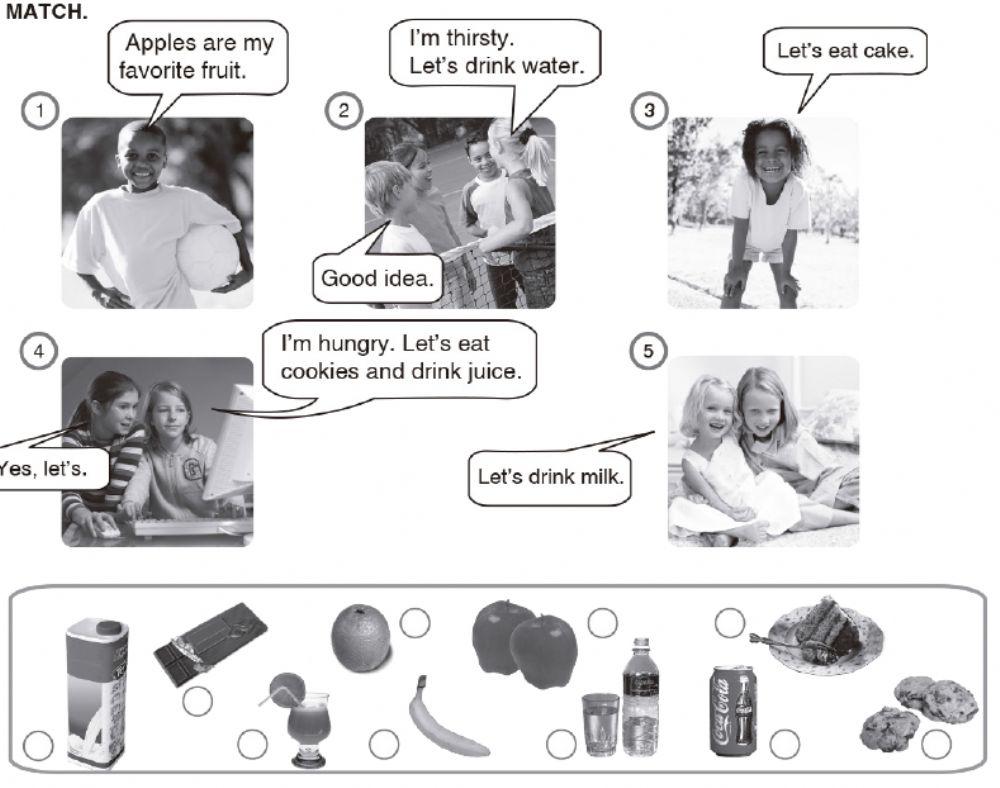 MATCH.

1

Apples are my favorite fruit.

2

I'm thirsty. Let's drink water.

Good idea.

3

Let's eat cake.

4

I'm hungry. Let's eat cookies and drink juice.

Yes, let's.

5

Let's drink milk.

Coca-Cola