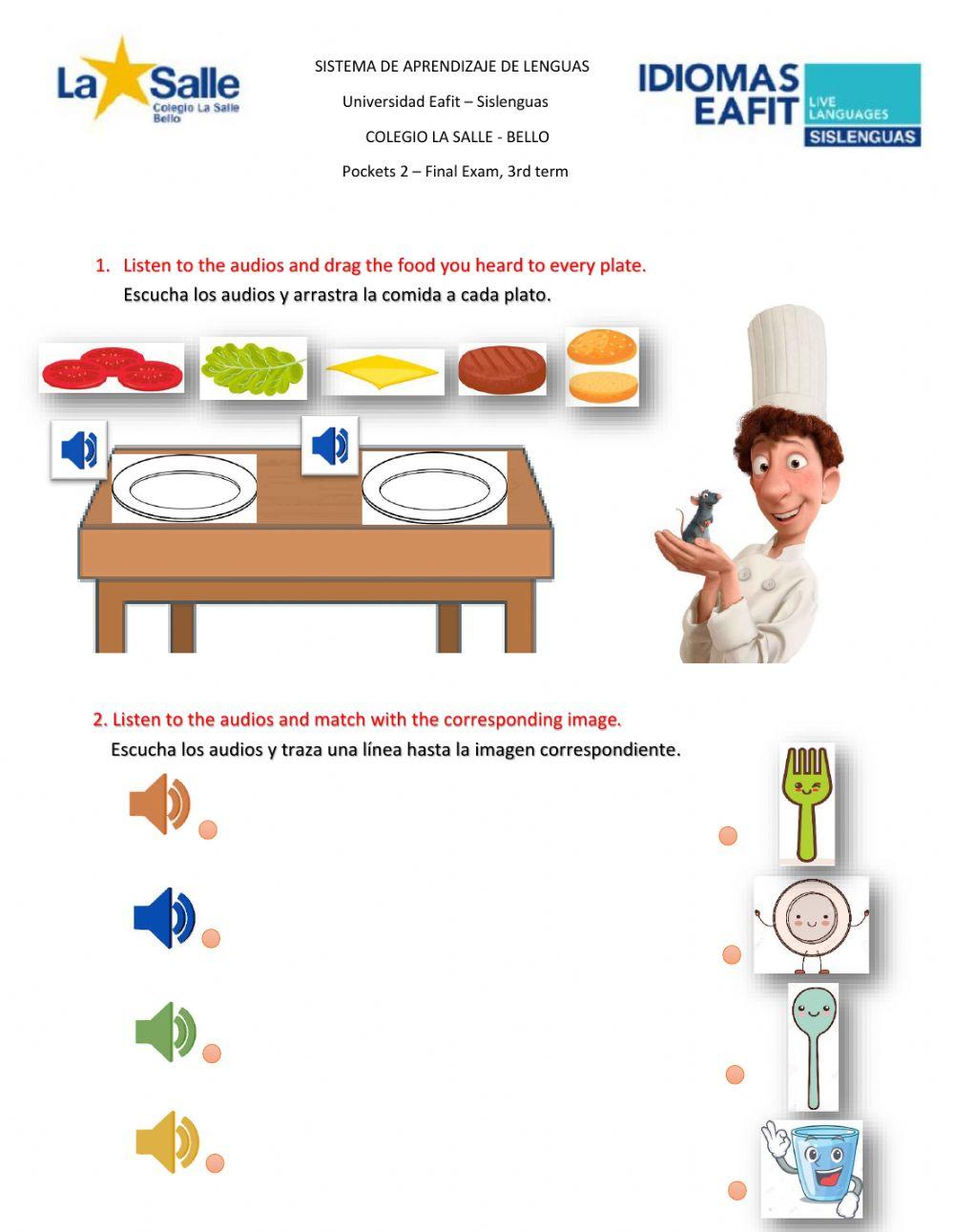 La Salle
Colegio La Salle Bello

SISTEMA DE APRENDIZAJE DE LENGUAS

Universidad Eafit – Sislenguas

COLEGIO LA SALLE - BELLO

Pockets 2 – Final Exam, 3rd term

IDIOMAS EAFIT LIVE LANGUAGES SISLENGUAS

1. Listen to the audios and drag the food you heard to every plate.
Escucha los audios y arrastra la comida a cada plato.

2. Listen to the audios and match with the corresponding image.
Escucha los audios y traza una línea hasta la imagen correspondiente.