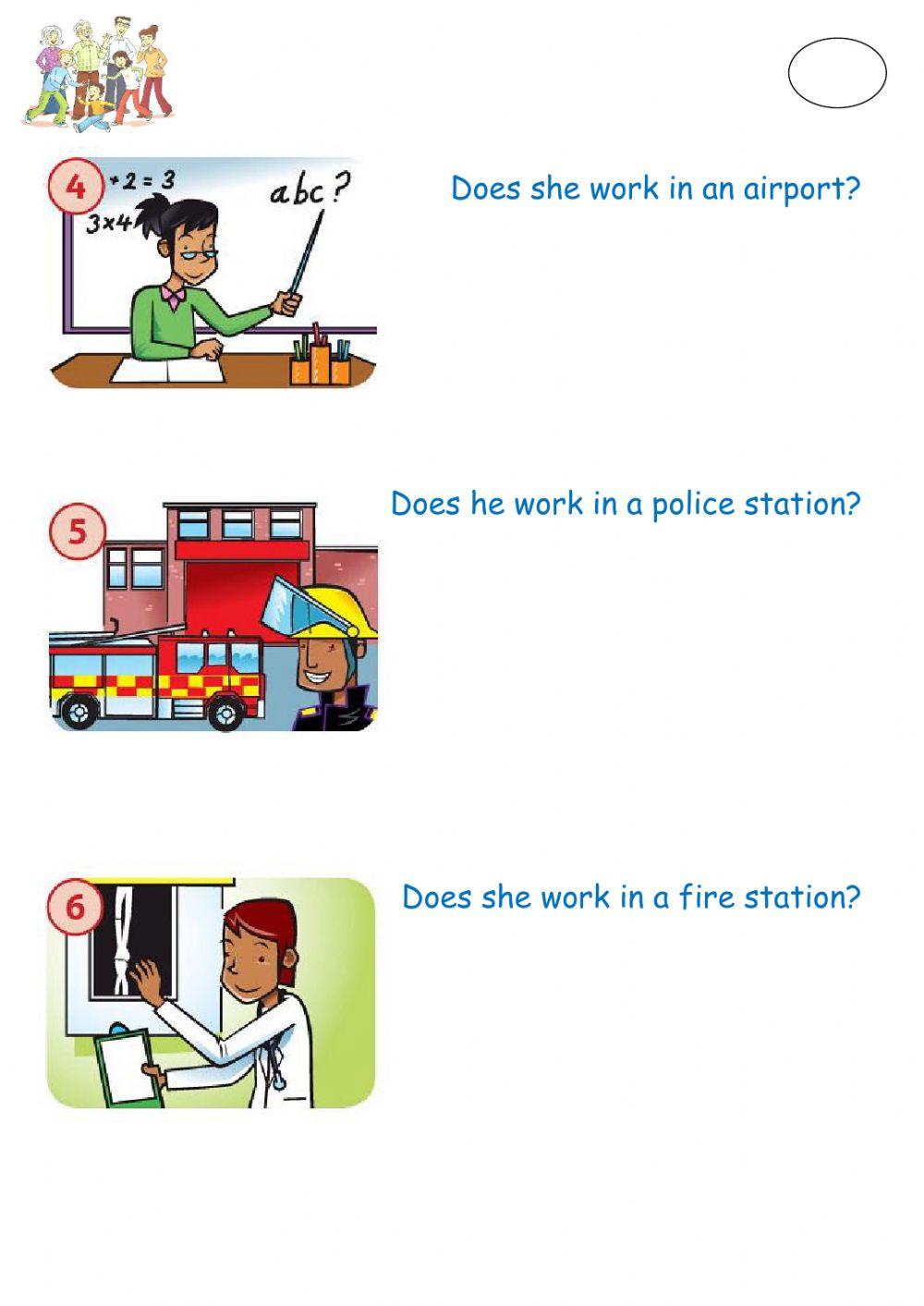 4
+2 = 3
3x4
abc?

Does she work in an airport?

5

Does he work in a police station?

6

Does she work in a fire station?