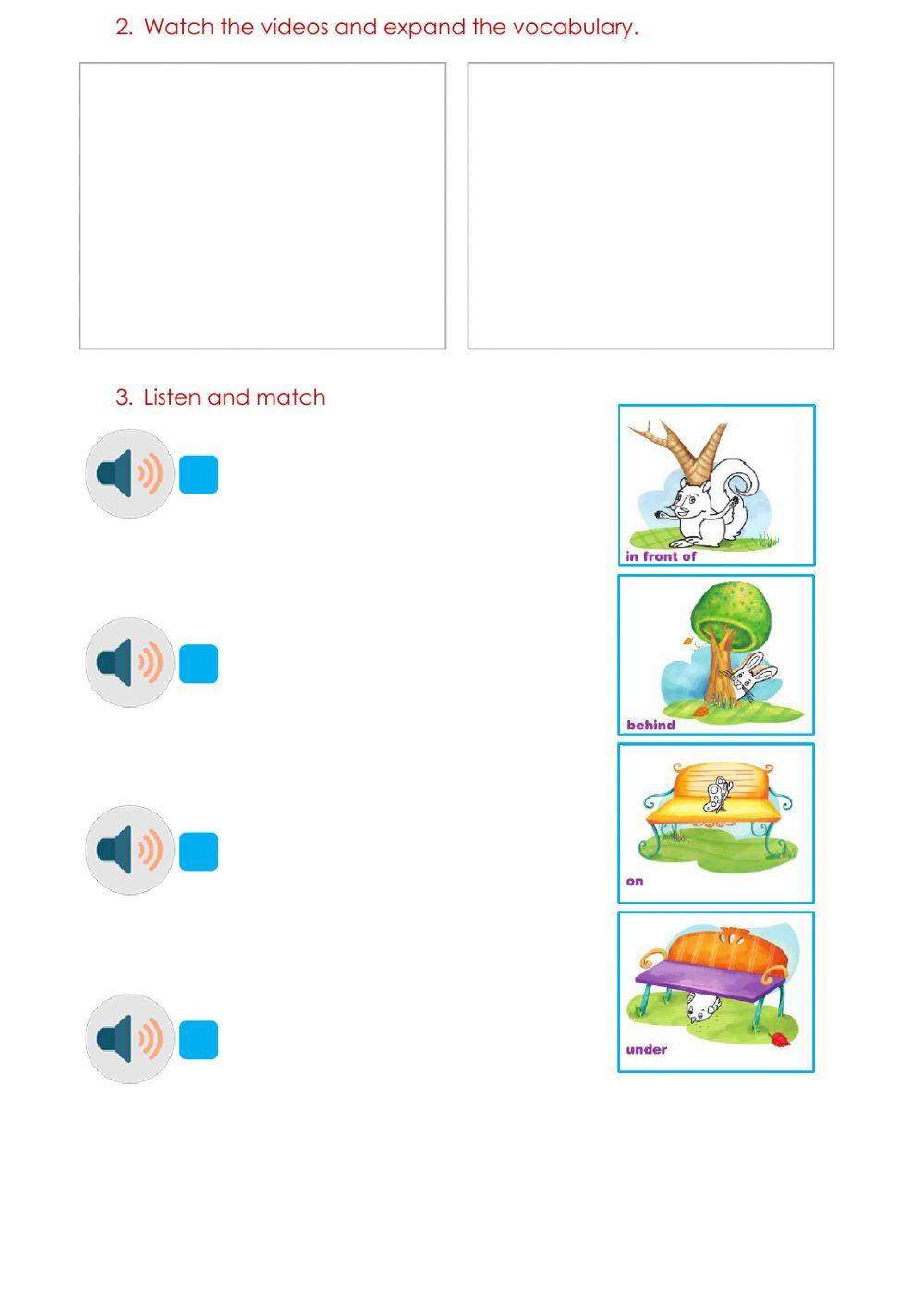 2. Watch the videos and expand the vocabulary.

3. Listen and match

in front of

behind

on

under