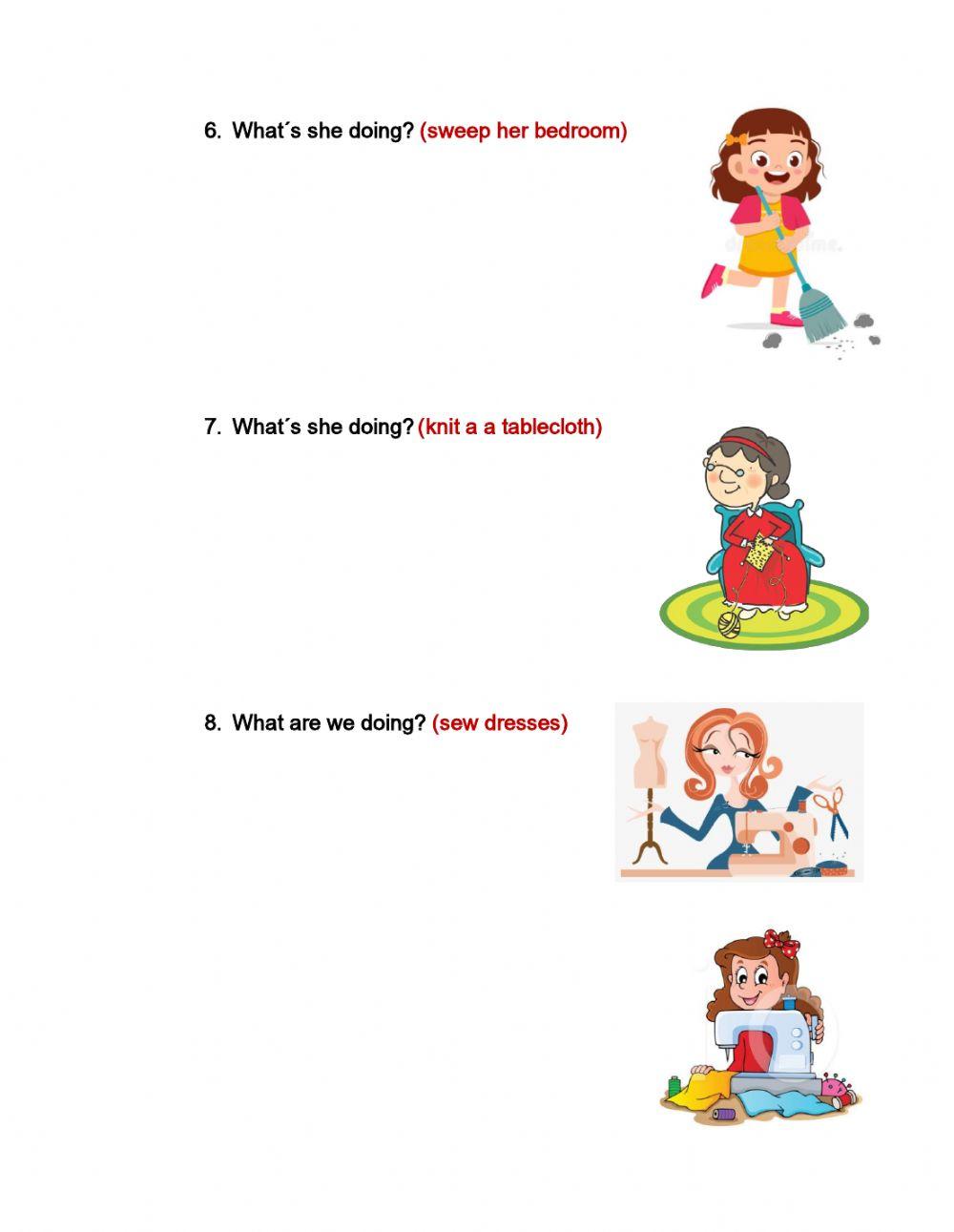 6. What´s she doing? (sweep her bedroom)

7. What´s she doing? (knit a a tablecloth)

8. What are we doing? (sew dresses)