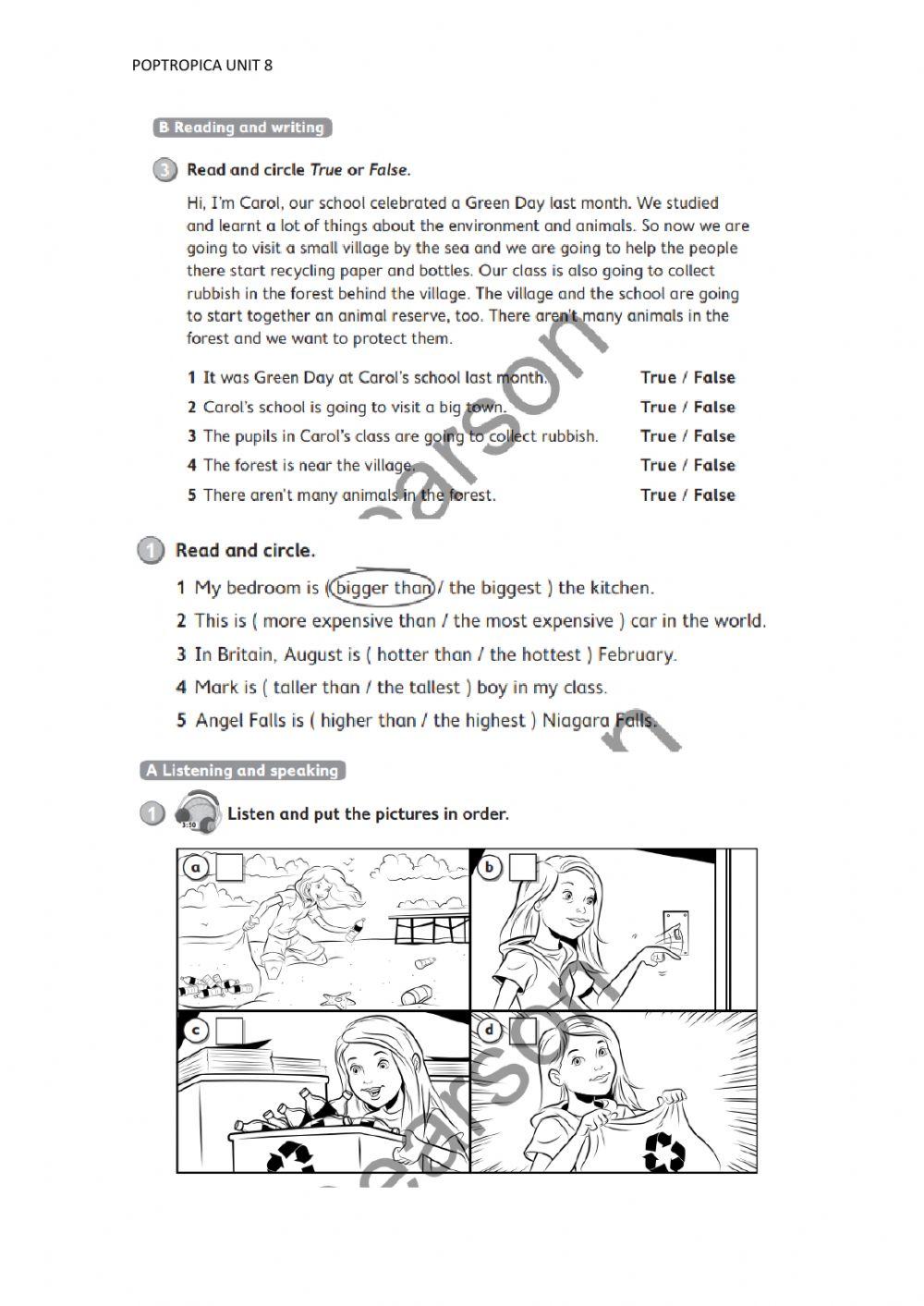 POPTROPICA UNIT 8

B Reading and writing

3 Read and circle True or False.

Hi, I'm Carol, our school celebrated a Green Day last month. We studied and learnt a lot of things about the environment and animals. So now we are going to visit a small village by the sea and we are going to help the people there start recycling paper and bottles. Our class is also going to collect rubbish in the forest behind the village. The village and the school are going to start together an animal reserve, too. There aren't many animals in the forest and we want to protect them.

1 It was Green Day at Carol's school last month. True / False
2 Carol's school is going to visit a big town. True / False
3 The pupils in Carol's class are going to collect rubbish. True / False
4 The forest is near the village. True / False
5 There aren't many animals in the forest. True / False

1 Read and circle.

1 My bedroom is ( bigger than / the biggest ) the kitchen.
2 This is ( more expensive than / the most expensive ) car in the world.
3 In Britain, August is ( hotter than / the hottest ) February.
4 Mark is ( taller than / the tallest ) boy in my class.
5 Angel Falls is ( higher than / the highest ) Niagara Falls.

A Listening and speaking

1 3:50 Listen and put the pictures in order.

a
b
c
d

Pearson
Pearson