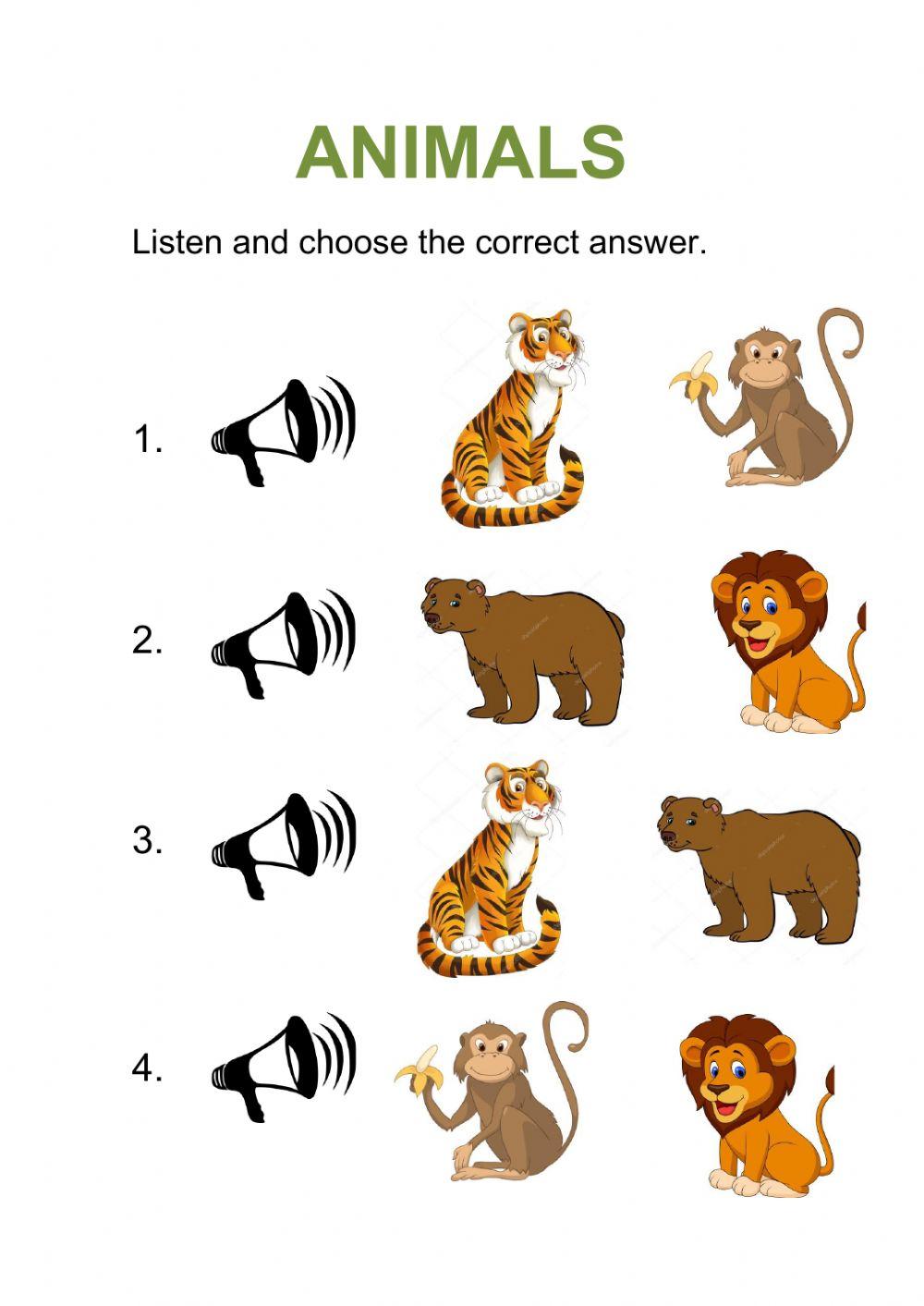 ANIMALS

Listen and choose the correct answer.

1.

2.

3.

4.