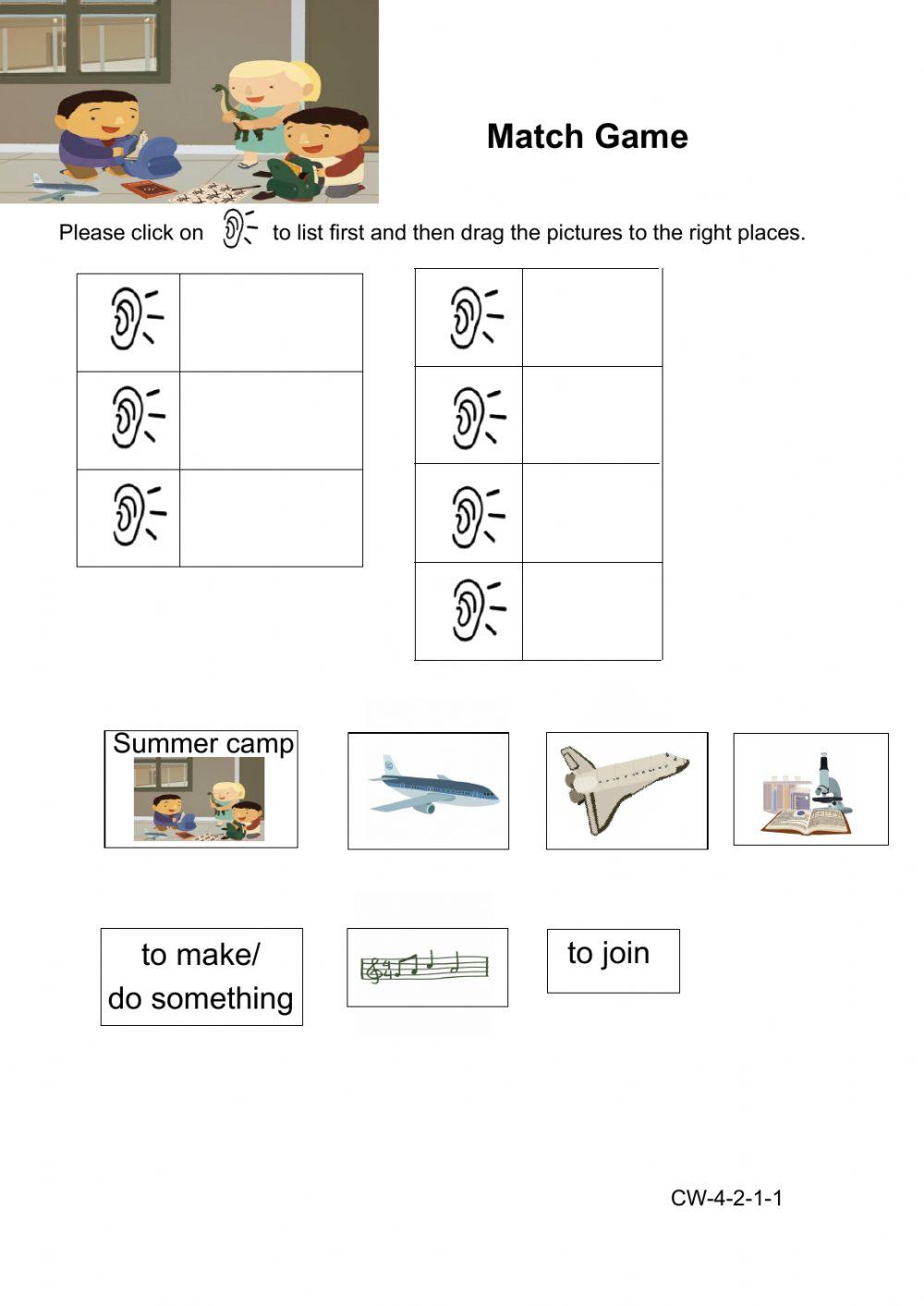 Match Game

Please click on to list first and then drag the pictures to the right places.

Summer camp

to make/ do something

to join

CW-4-2-1-1