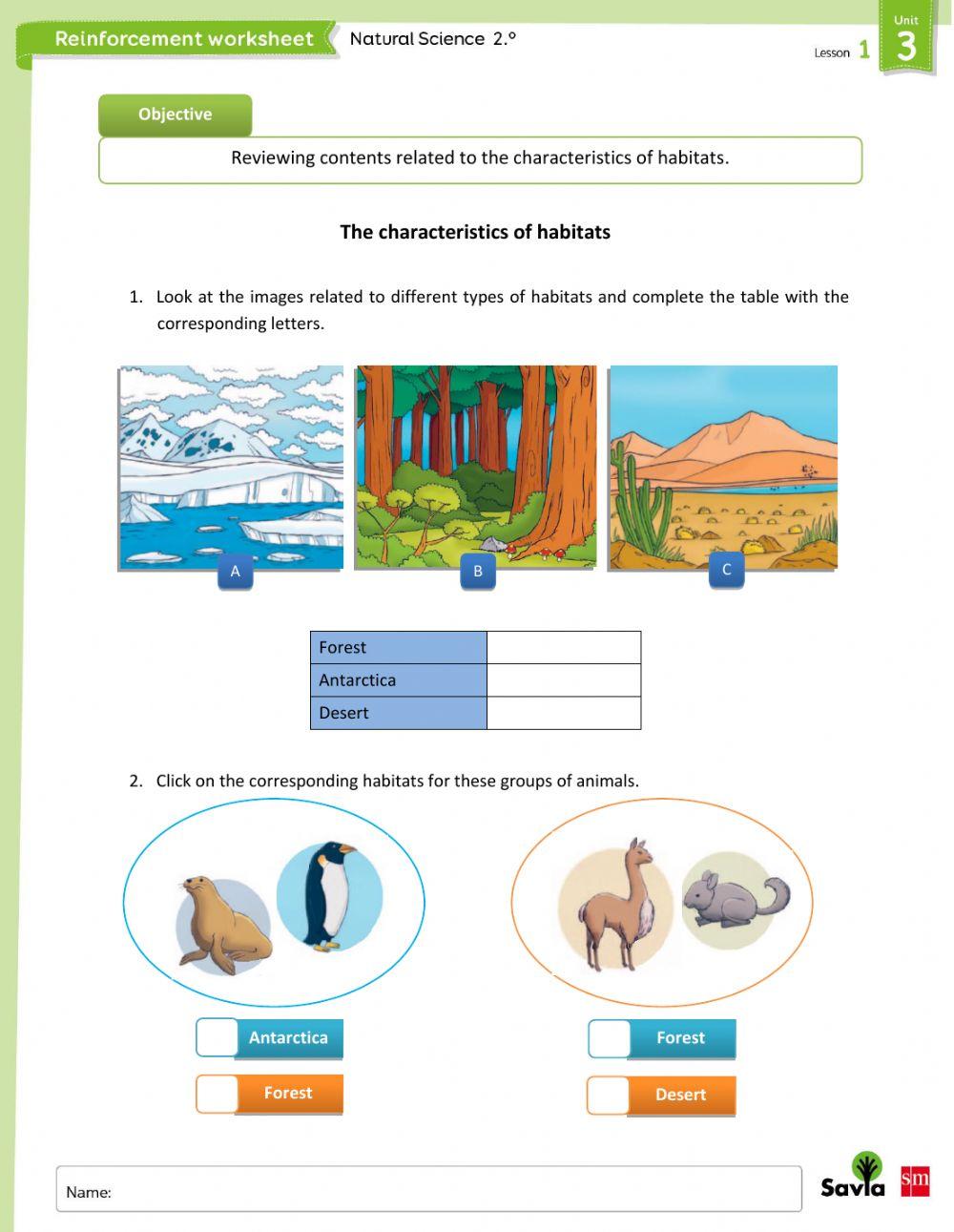 Reinforcement worksheet Natural Science 2.º

Lesson 1 Unit 3

Objective

Reviewing contents related to the characteristics of habitats.

The characteristics of habitats

1. Look at the images related to different types of habitats and complete the table with the corresponding letters.

A B C

| Forest | |
|---|---|
| Antarctica | |
| Desert | |

2. Click on the corresponding habitats for these groups of animals.

Antarctica

Forest

Forest

Desert

Name:

Savia sm