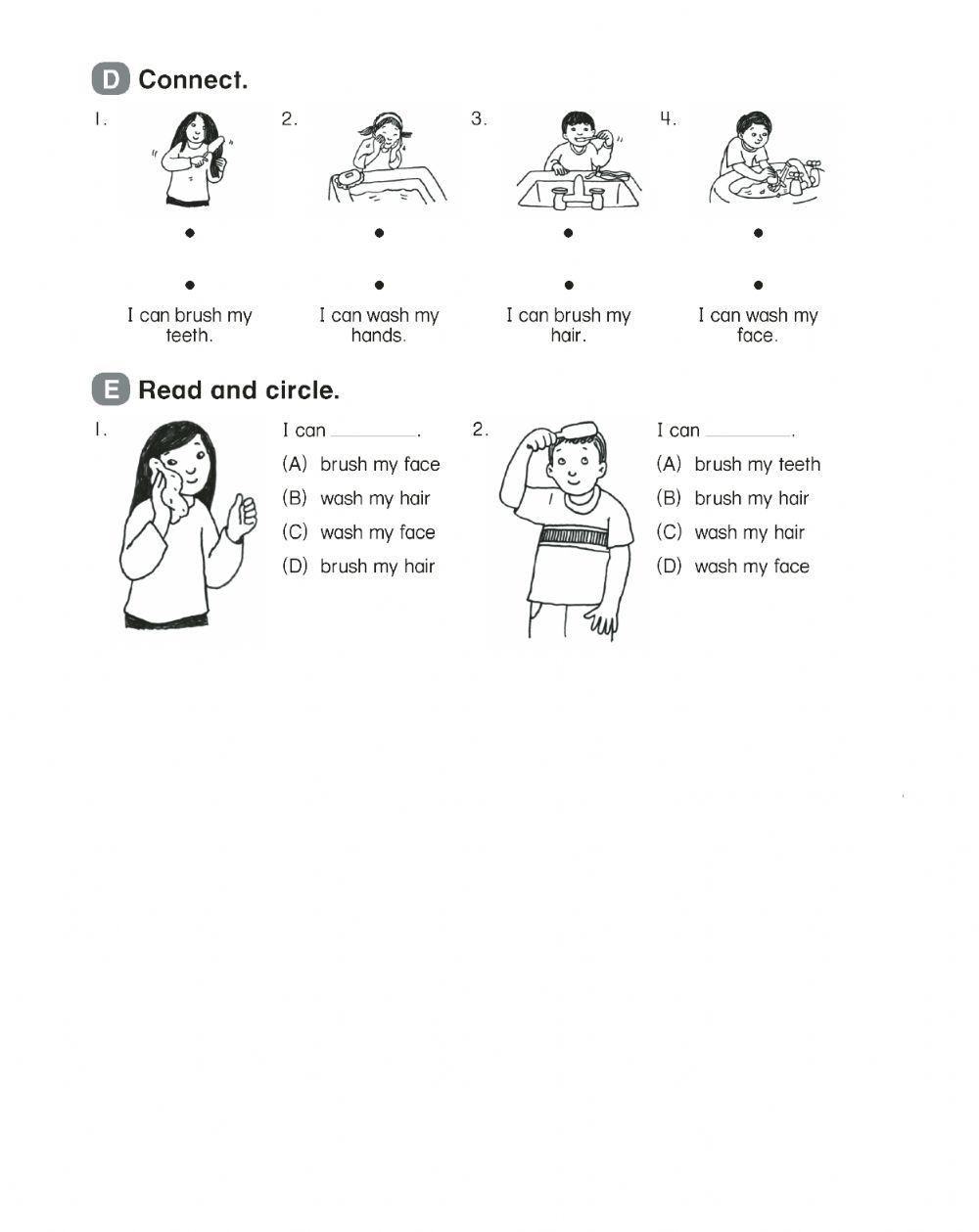 D Connect.

1.

2.

3.

4.

I can brush my teeth.

I can wash my hands.

I can brush my hair.

I can wash my face.

E Read and circle.

1.

I can ________.

(A) brush my face
(B) wash my hair
(C) wash my face
(D) brush my hair

2.

I can ________.

(A) brush my teeth
(B) brush my hair
(C) wash my hair
(D) wash my face