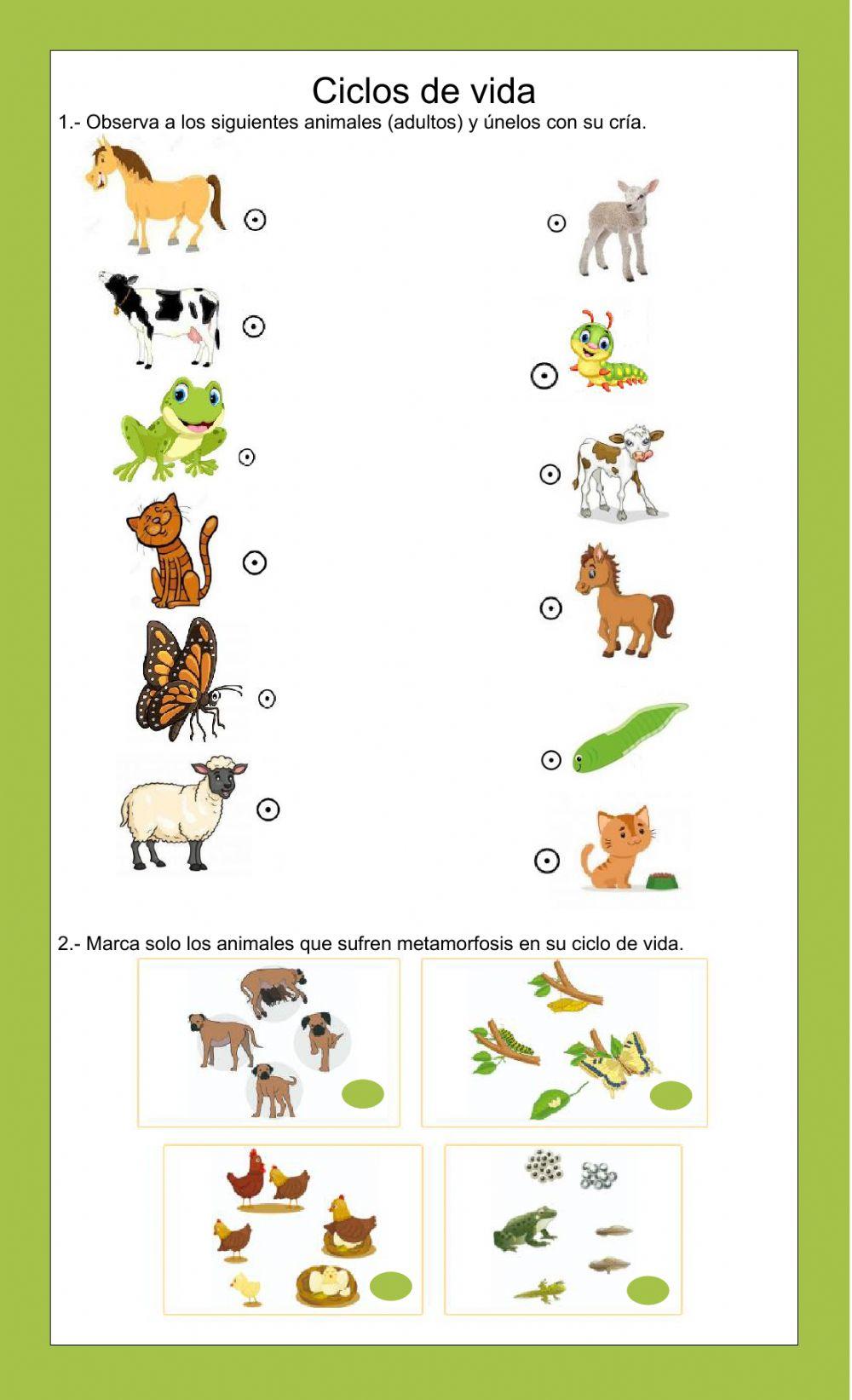 Ciclos de vida

1.- Observa a los siguientes animales (adultos) y únelos con su cría.

2.- Marca solo los animales que sufren metamorfosis en su ciclo de vida.