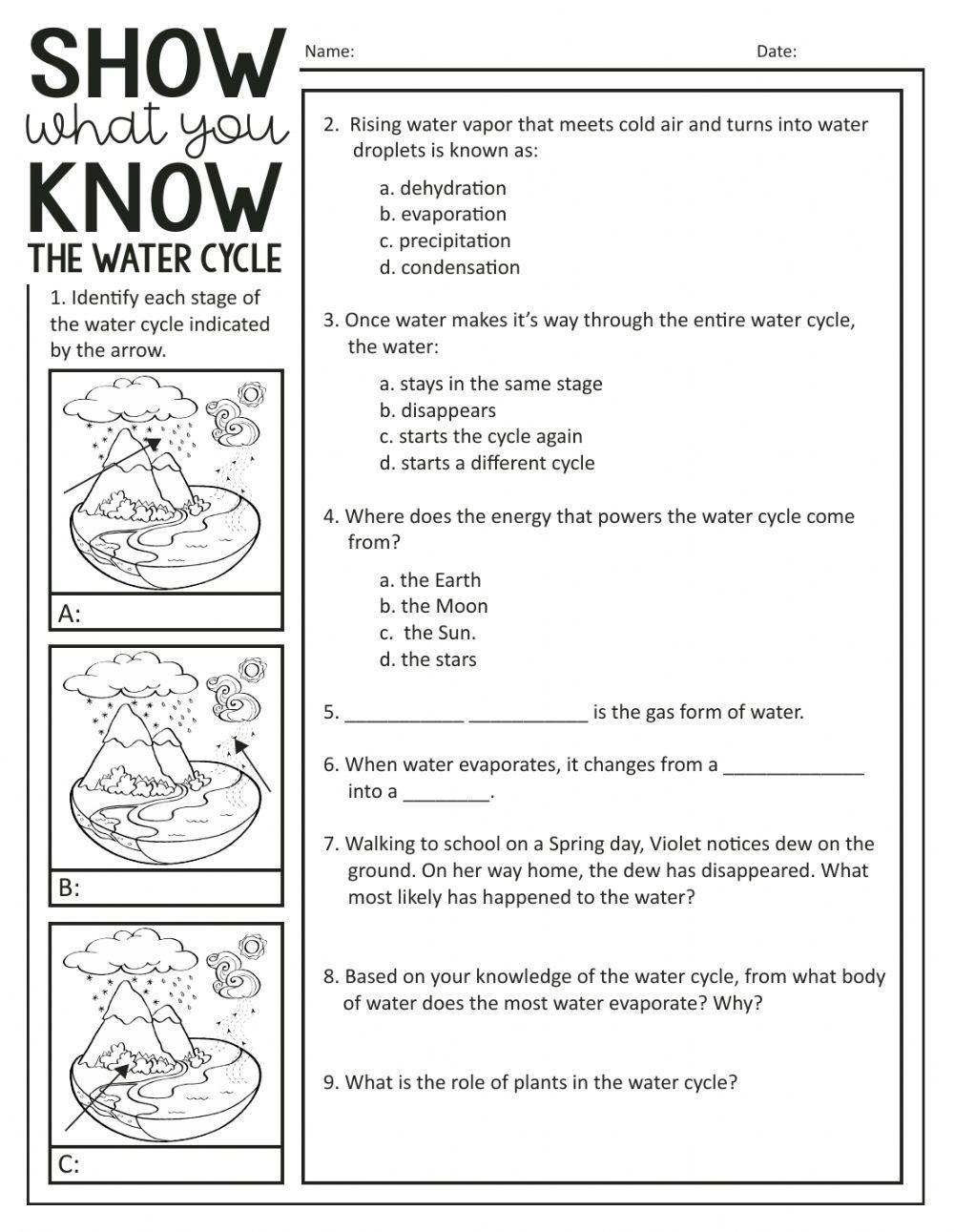 SHOW
what you
KNOW
THE WATER CYCLE

Name: Date:

1. Identify each stage of the water cycle indicated by the arrow.

A:

B:

C:

2. Rising water vapor that meets cold air and turns into water droplets is known as:

a. dehydration
b. evaporation
c. precipitation
d. condensation

3. Once water makes it's way through the entire water cycle, the water:

a. stays in the same stage
b. disappears
c. starts the cycle again
d. starts a different cycle

4. Where does the energy that powers the water cycle come from?

a. the Earth
b. the Moon
c. the Sun.
d. the stars

5. ___________ ___________ is the gas form of water.

6. When water evaporates, it changes from a _____________ into a ________.

7. Walking to school on a Spring day, Violet notices dew on the ground. On her way home, the dew has disappeared. What most likely has happened to the water?

8. Based on your knowledge of the water cycle, from what body of water does the most water evaporate? Why?

9. What is the role of plants in the water cycle?