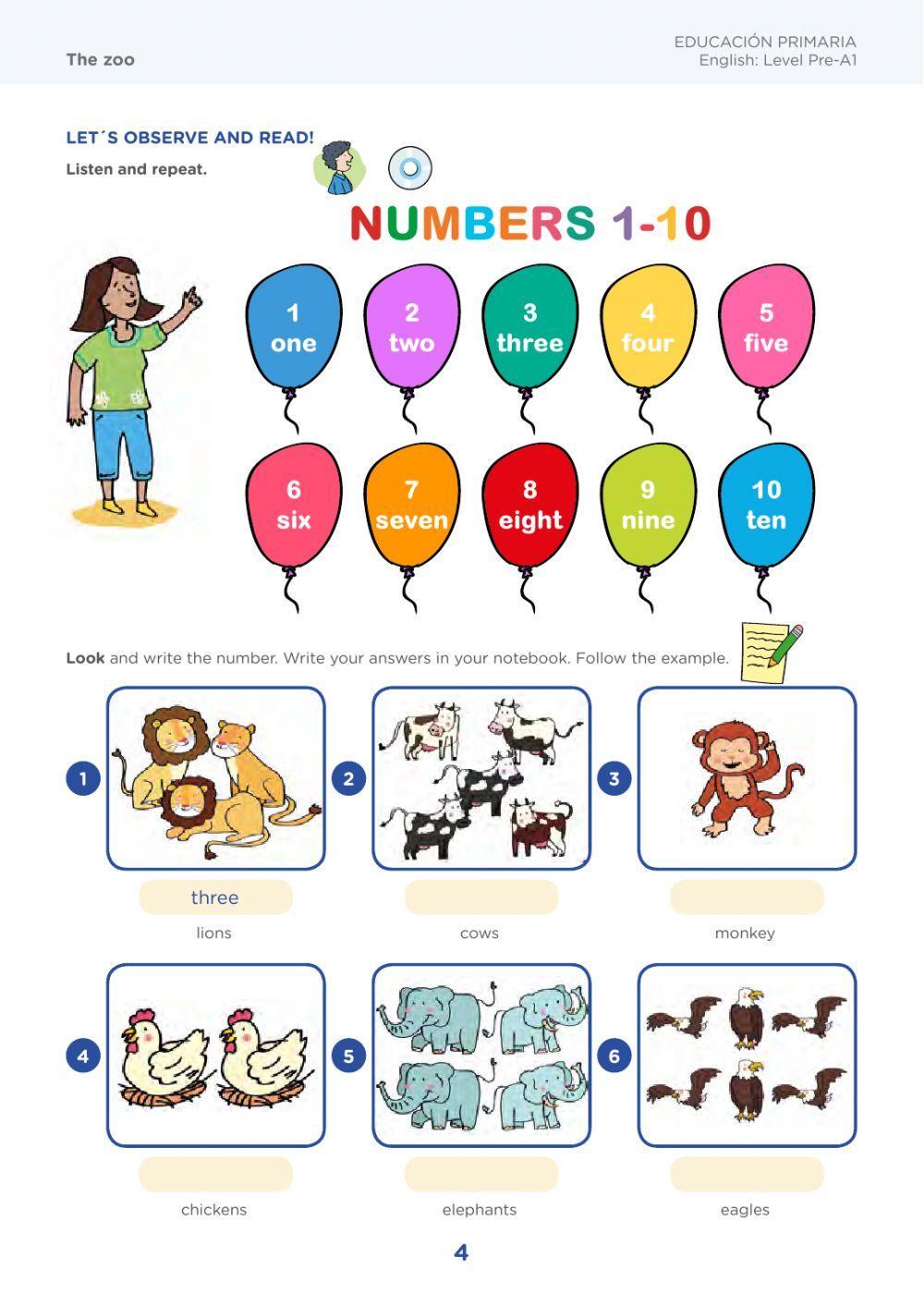 The zoo

EDUCACIÓN PRIMARIA
English: Level Pre-A1

LET´S OBSERVE AND READ!

Listen and repeat.

NUMBERS 1-10

1 one
2 two
3 three
4 four
5 five
6 six
7 seven
8 eight
9 nine
10 ten

Look and write the number. Write your answers in your notebook. Follow the example.

1 three lions

2 cows

3 monkey

4 chickens

5 elephants

6 eagles

4