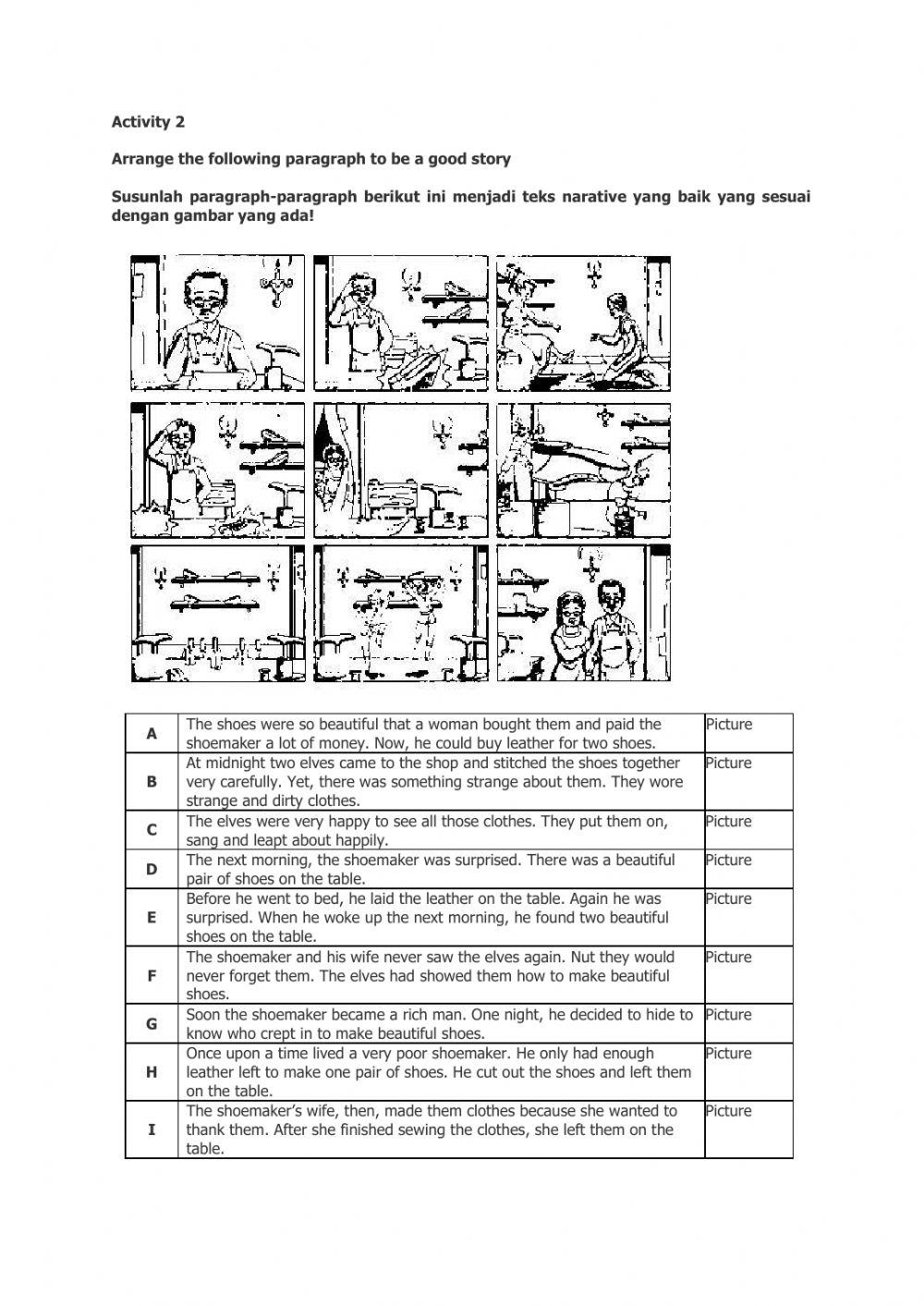 Activity 2

Arrange the following paragraph to be a good story

Susunlah paragraph-paragraph berikut ini menjadi teks narative yang baik yang sesuai dengan gambar yang ada!

| | | |
|---|---|---|
| A | The shoes were so beautiful that a woman bought them and paid the shoemaker a lot of money. Now, he could buy leather for two shoes. | Picture |
| B | At midnight two elves came to the shop and stitched the shoes together very carefully. Yet, there was something strange about them. They wore strange and dirty clothes. | Picture |
| C | The elves were very happy to see all those clothes. They put them on, sang and leapt about happily. | Picture |
| D | The next morning, the shoemaker was surprised. There was a beautiful pair of shoes on the table. | Picture |
| E | Before he went to bed, he laid the leather on the table. Again he was surprised. When he woke up the next morning, he found two beautiful shoes on the table. | Picture |
| F | The shoemaker and his wife never saw the elves again. Nut they would never forget them. The elves had showed them how to make beautiful shoes. | Picture |
| G | Soon the shoemaker became a rich man. One night, he decided to hide to know who crept in to make beautiful shoes. | Picture |
| H | Once upon a time lived a very poor shoemaker. He only had enough leather left to make one pair of shoes. He cut out the shoes and left them on the table. | Picture |
| I | The shoemaker's wife, then, made them clothes because she wanted to thank them. After she finished sewing the clothes, she left them on the table. | Picture |