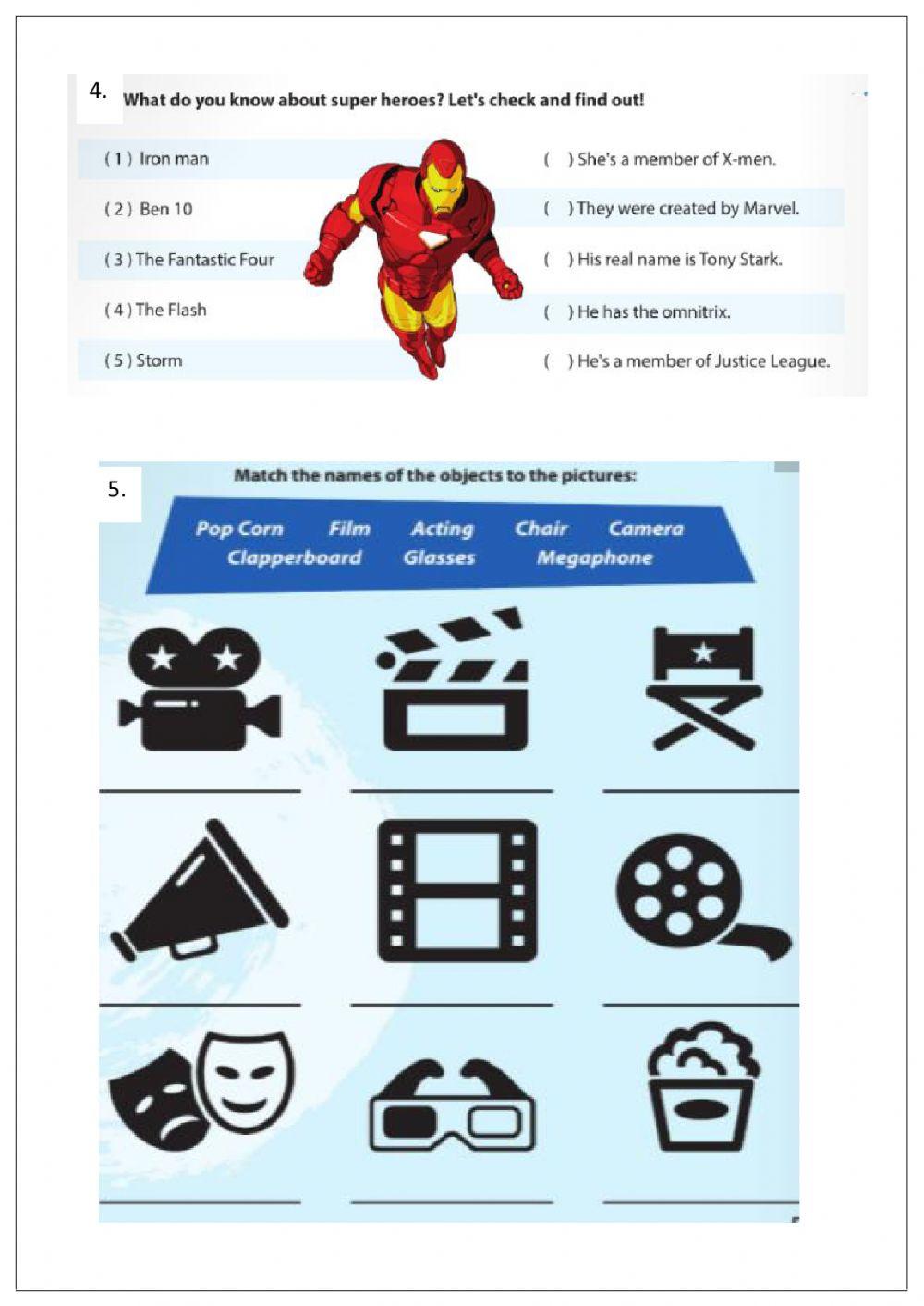 4. What do you know about super heroes? Let's check and find out!

( 1 ) Iron man
( 2 ) Ben 10
( 3 ) The Fantastic Four
( 4 ) The Flash
( 5 ) Storm

(   ) She's a member of X-men.
(   ) They were created by Marvel.
(   ) His real name is Tony Stark.
(   ) He has the omnitrix.
(   ) He's a member of Justice League.

5. Match the names of the objects to the pictures:

Pop Corn   Film   Acting   Chair   Camera
Clapperboard   Glasses   Megaphone