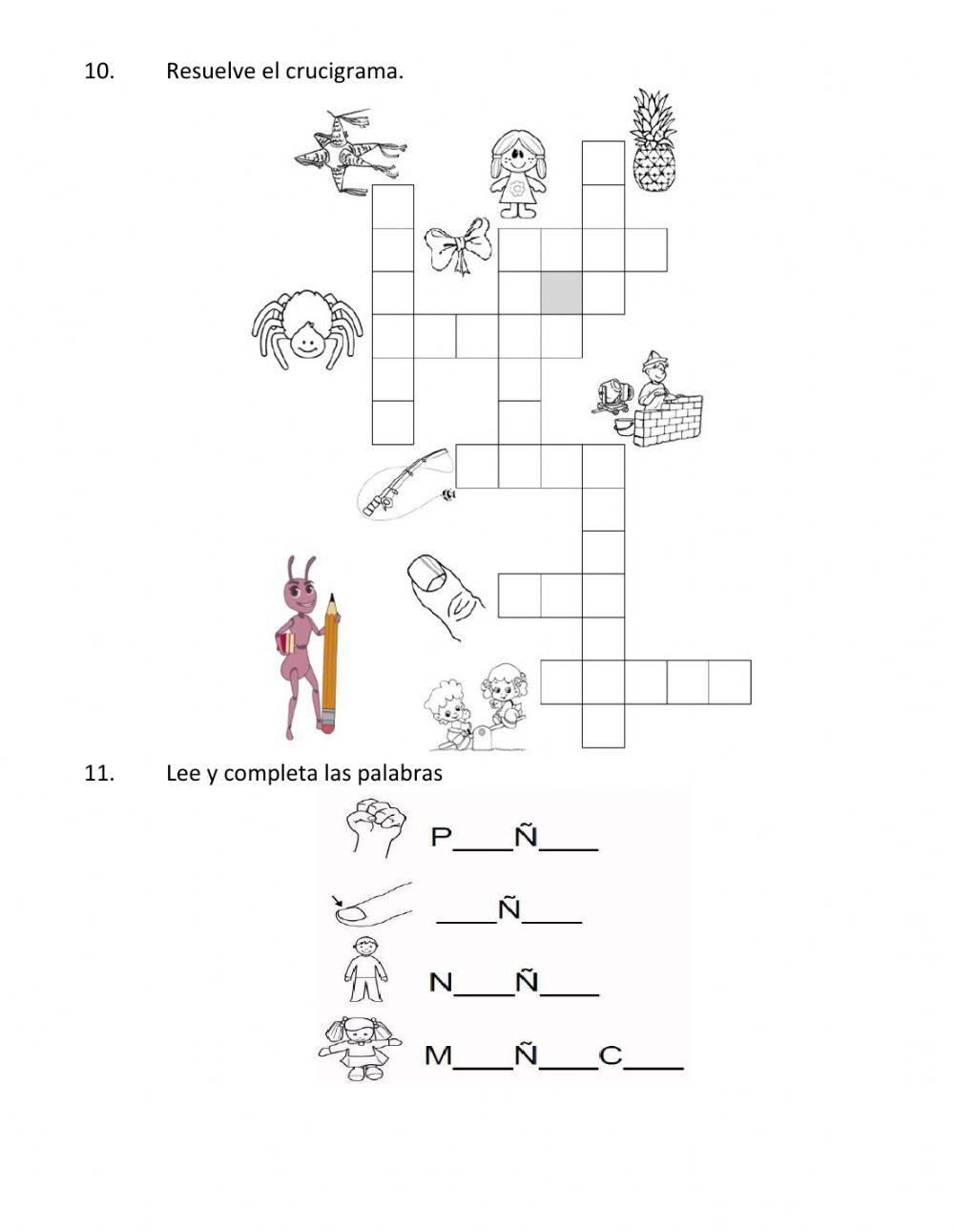 10. Resuelve el crucigrama.

11. Lee y completa las palabras

P___Ñ___

___Ñ___

N___Ñ___

M___Ñ___C___