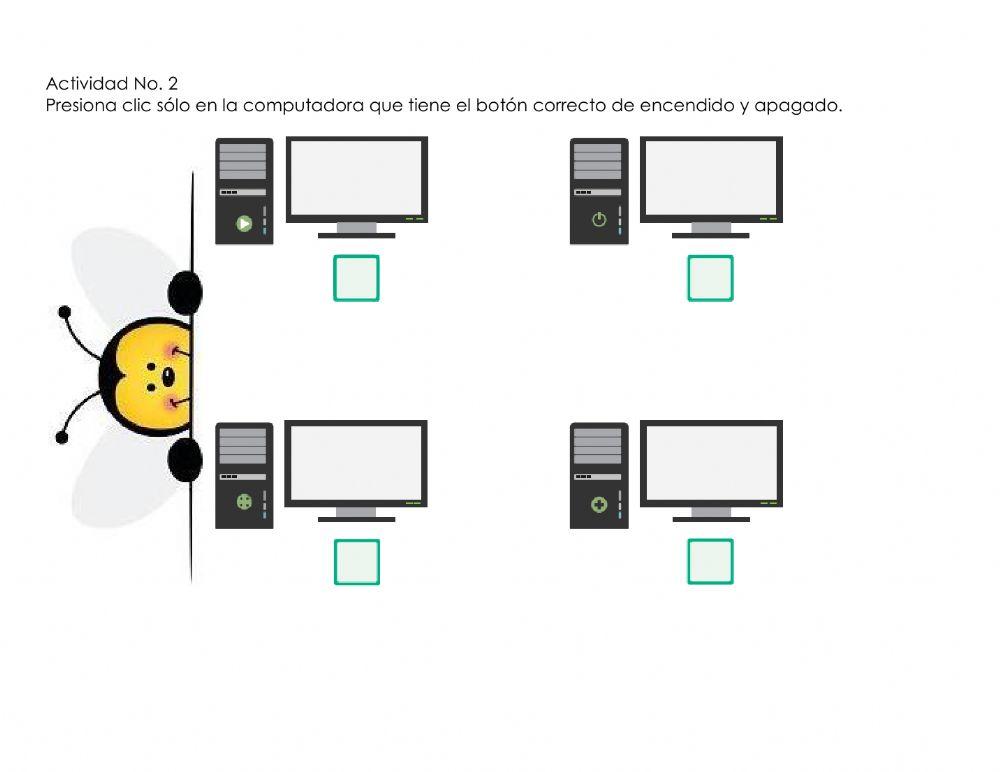 Actividad No. 2
Presiona clic sólo en la computadora que tiene el botón correcto de encendido y apagado.