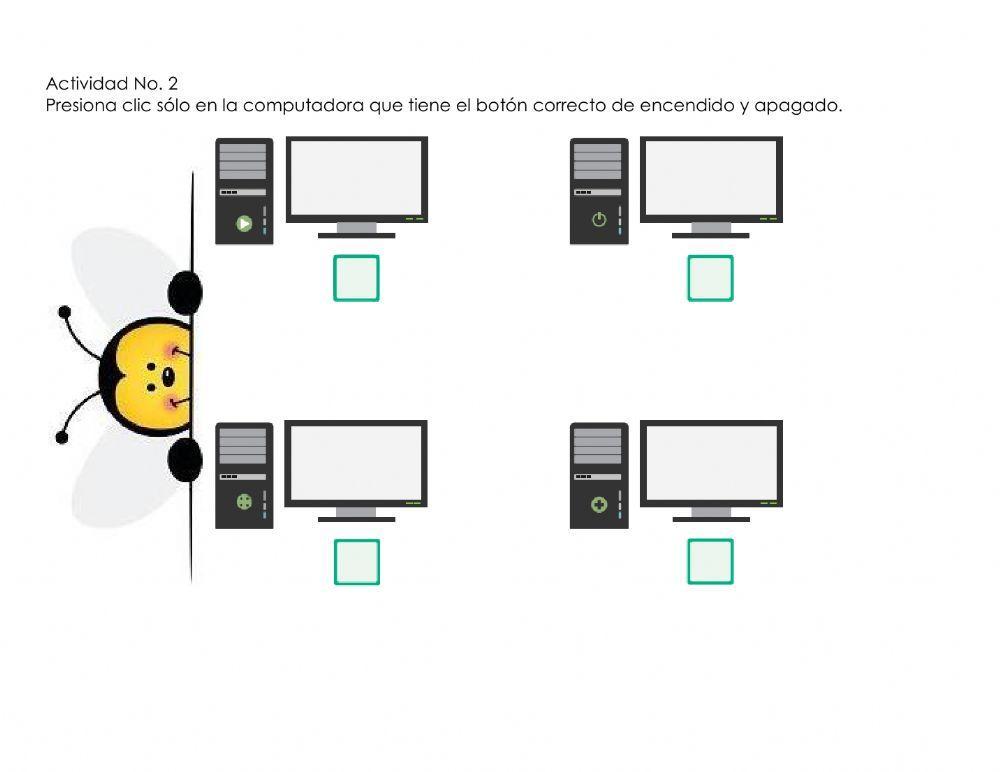 Actividad No. 2
Presiona clic sólo en la computadora que tiene el botón correcto de encendido y apagado.