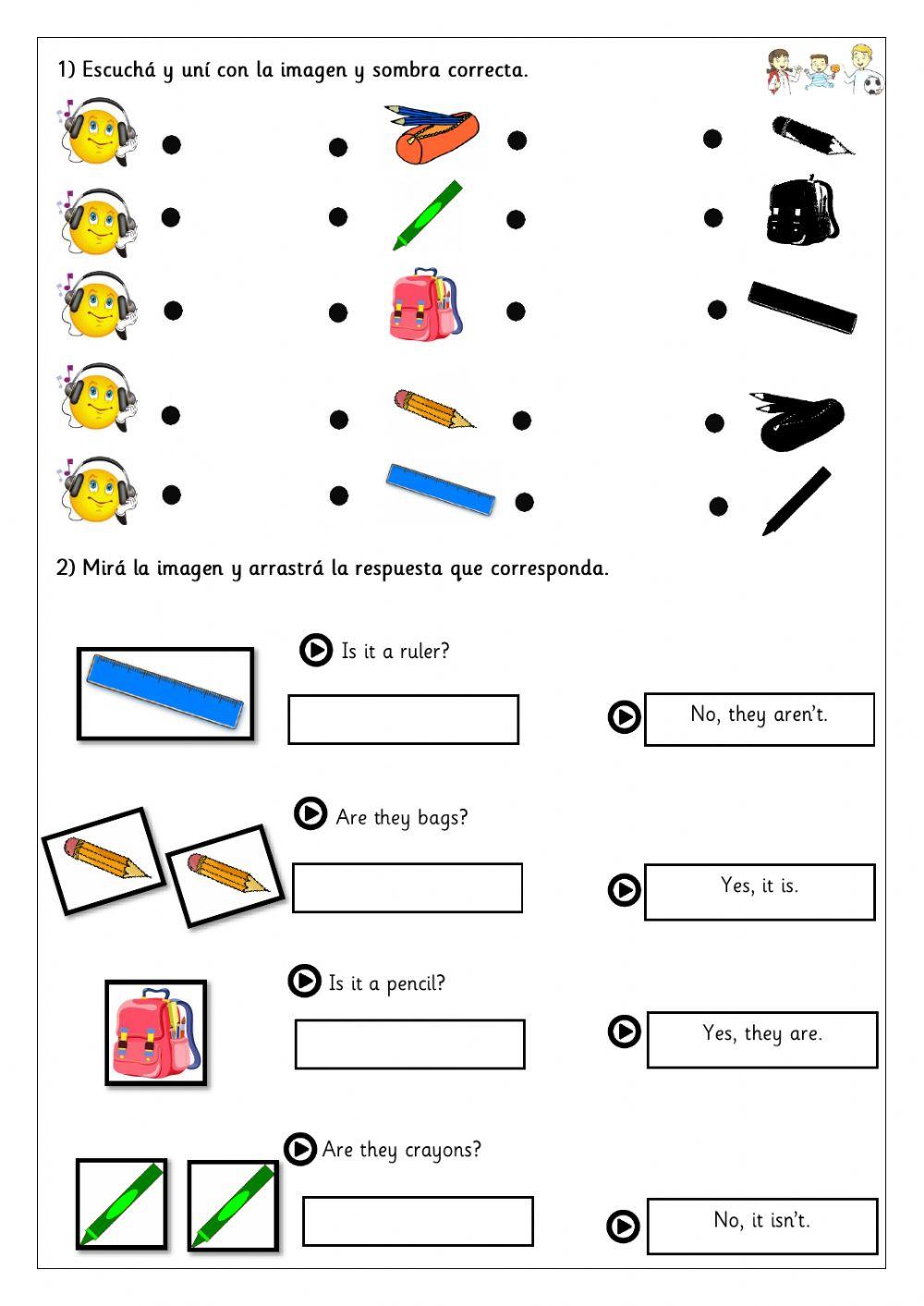 1) Escuchá y uní con la imagen y sombra correcta.

2) Mirá la imagen y arrastrá la respuesta que corresponda.

Is it a ruler?

No, they aren't.

Are they bags?

Yes, it is.

Is it a pencil?

Yes, they are.

Are they crayons?

No, it isn't.