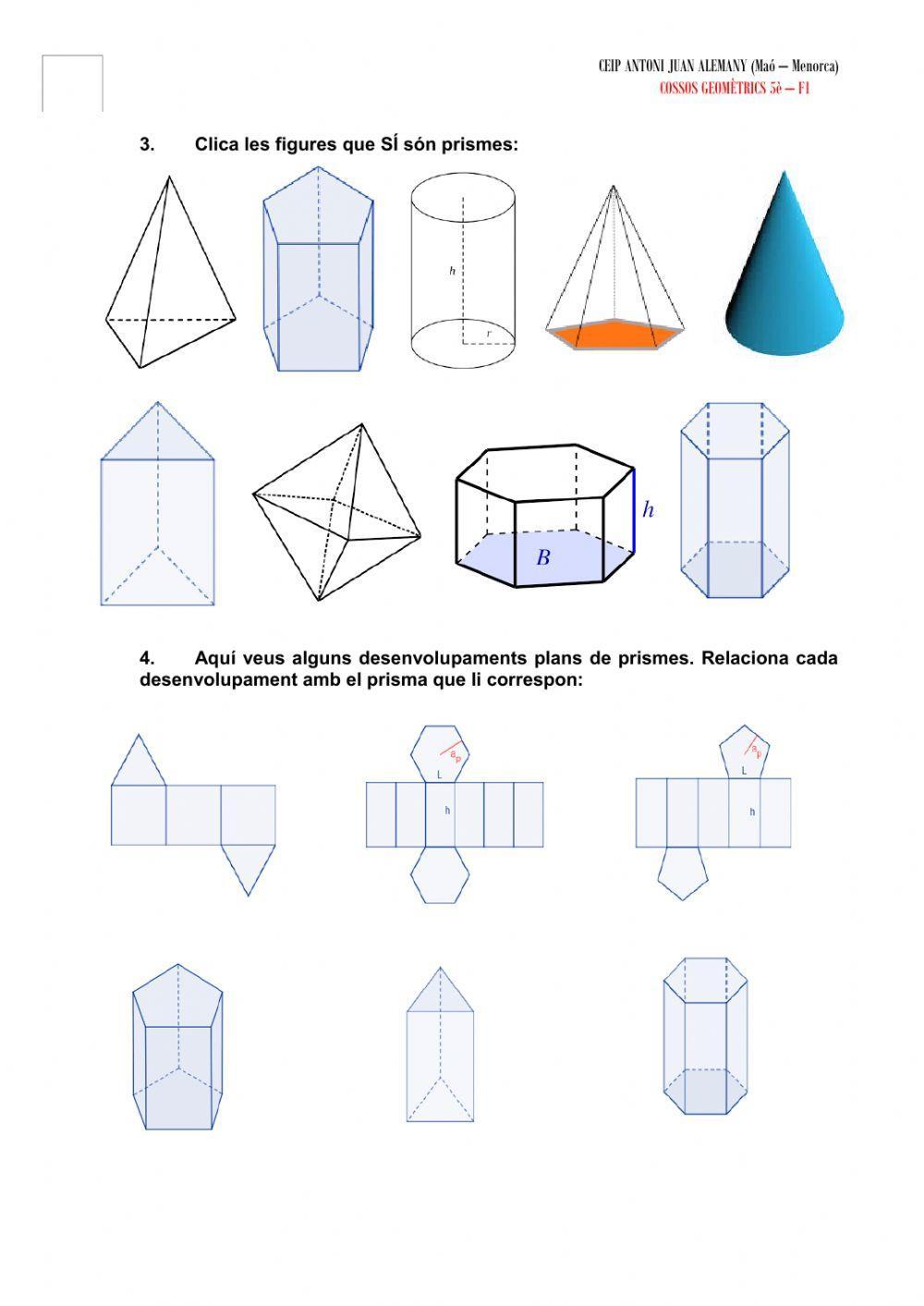 CEIP ANTONI JUAN ALEMANY (Maó – Menorca)
COSSOS GEOMÈTRICS 5è – F1

3. Clica les figures que SÍ són prismes:

h
r

h
B

4. Aquí veus alguns desenvolupaments plans de prismes. Relaciona cada desenvolupament amb el prisma que li correspon:

$a_p$
L
h

$a_p$
L
h