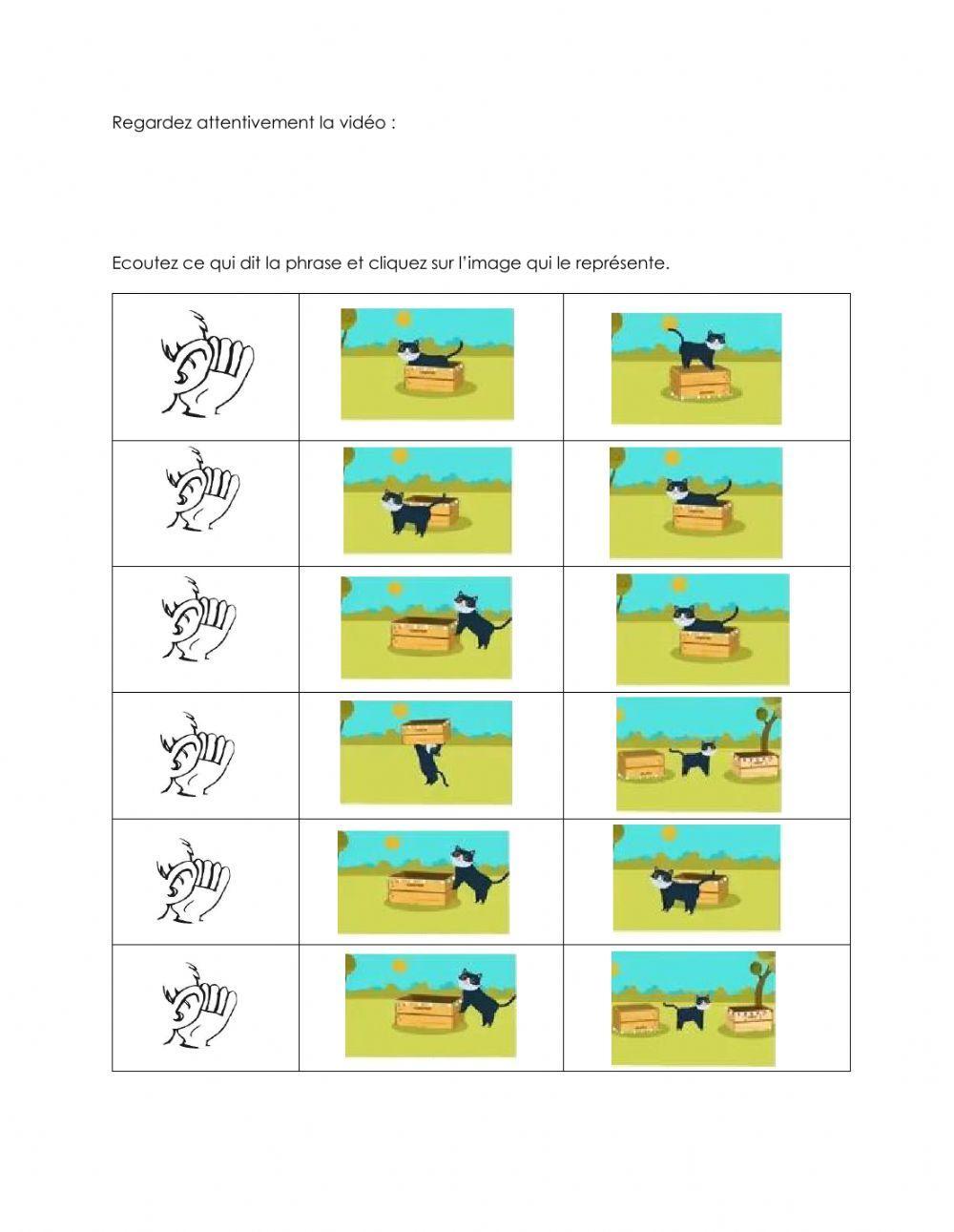 Regardez attentivement la vidéo :

Ecoutez ce qui dit la phrase et cliquez sur l'image qui le représente.