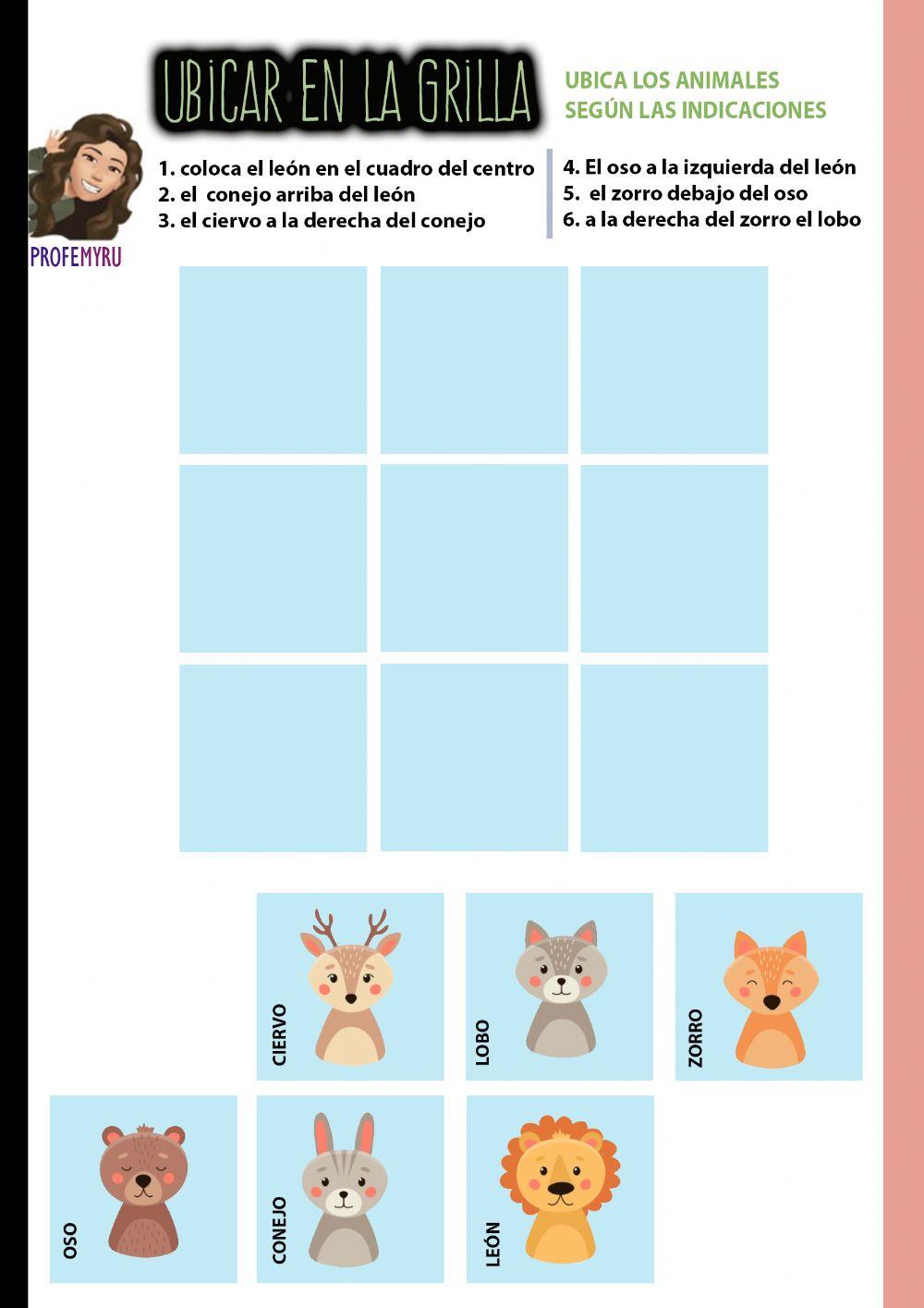 UBICAR EN LA GRILLA

UBICA LOS ANIMALES SEGÚN LAS INDICACIONES

PROFEMYRU

1. coloca el león en el cuadro del centro
2. el conejo arriba del león
3. el ciervo a la derecha del conejo

4. El oso a la izquierda del león
5. el zorro debajo del oso
6. a la derecha del zorro el lobo

CIERVO

LOBO

ZORRO

OSO

CONEJO

LEÓN